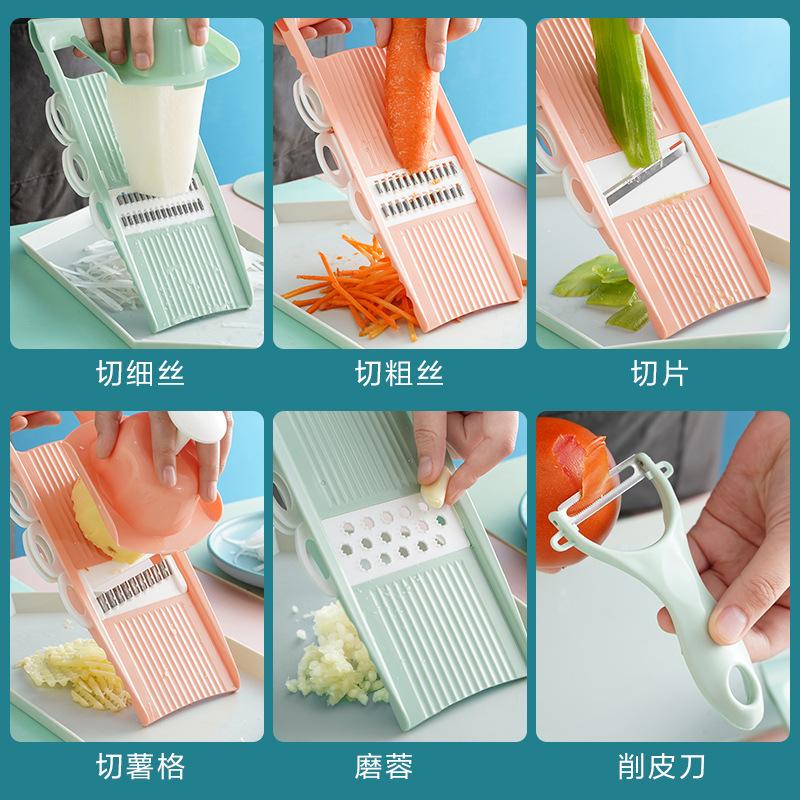 切细丝

切粗丝

切片

切薯格

磨蓉

削皮刀