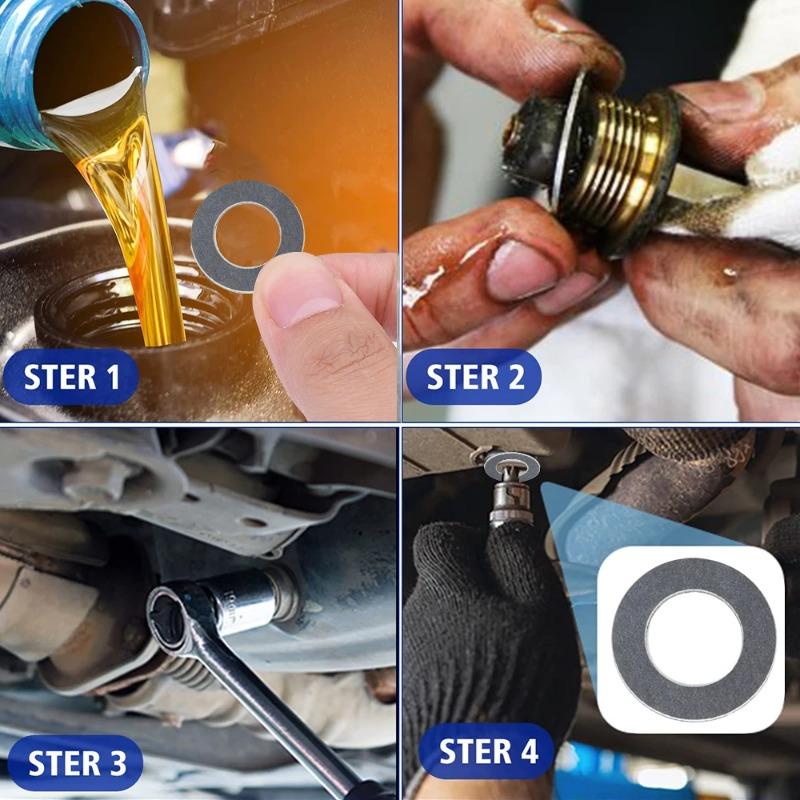 STER 1

STER 2

STER 3

STER 4