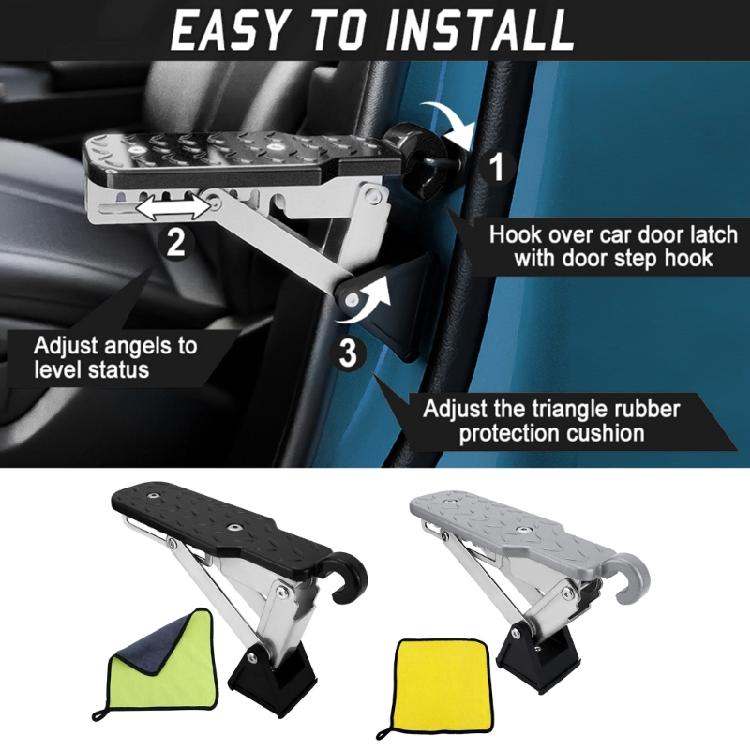 EASY TO INSTALL

1

Hook over car door latch with door step hook

2

Adjust angels to level status

3

Adjust the triangle rubber protection cushion