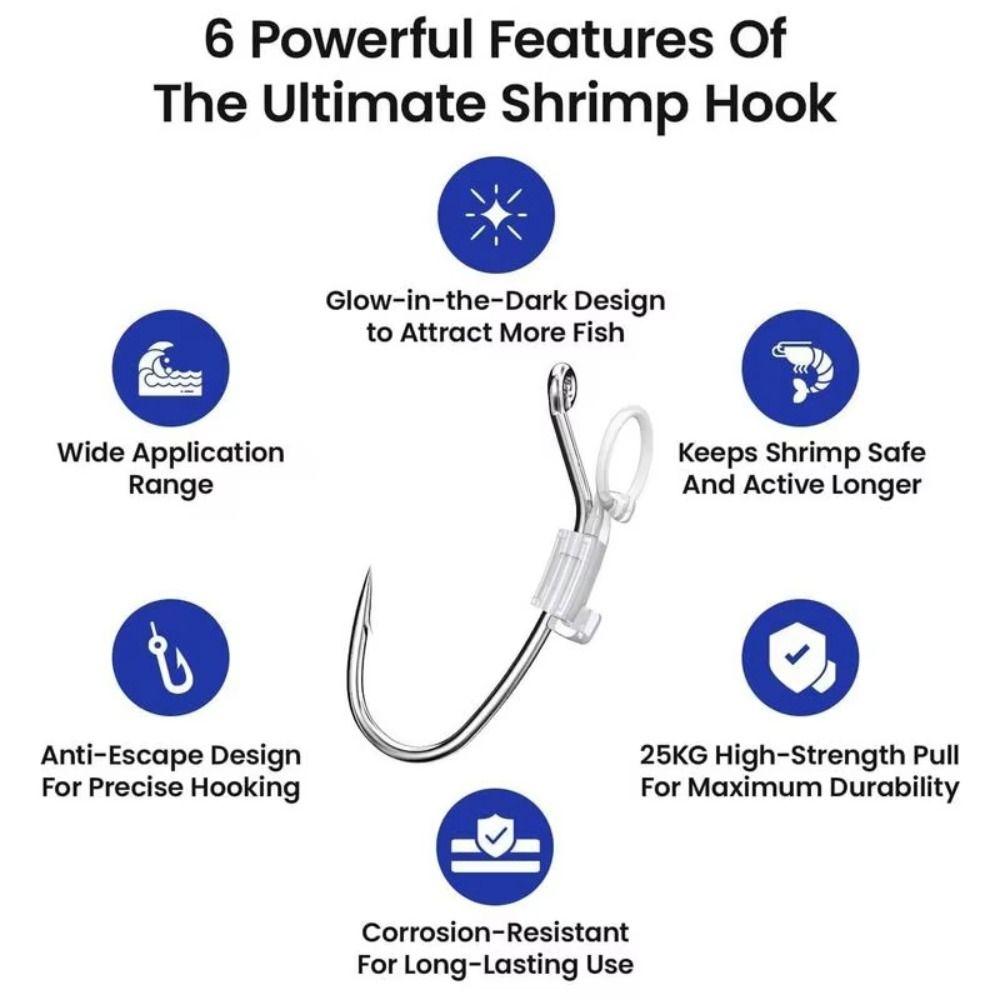 6 Powerful Features Of
The Ultimate Shrimp Hook

Glow-in-the-Dark Design
to Attract More Fish

Wide Application
Range

Keeps Shrimp Safe
And Active Longer

Anti-Escape Design
For Precise Hooking

25KG High-Strength Pull
For Maximum Durability

Corrosion-Resistant
For Long-Lasting Use