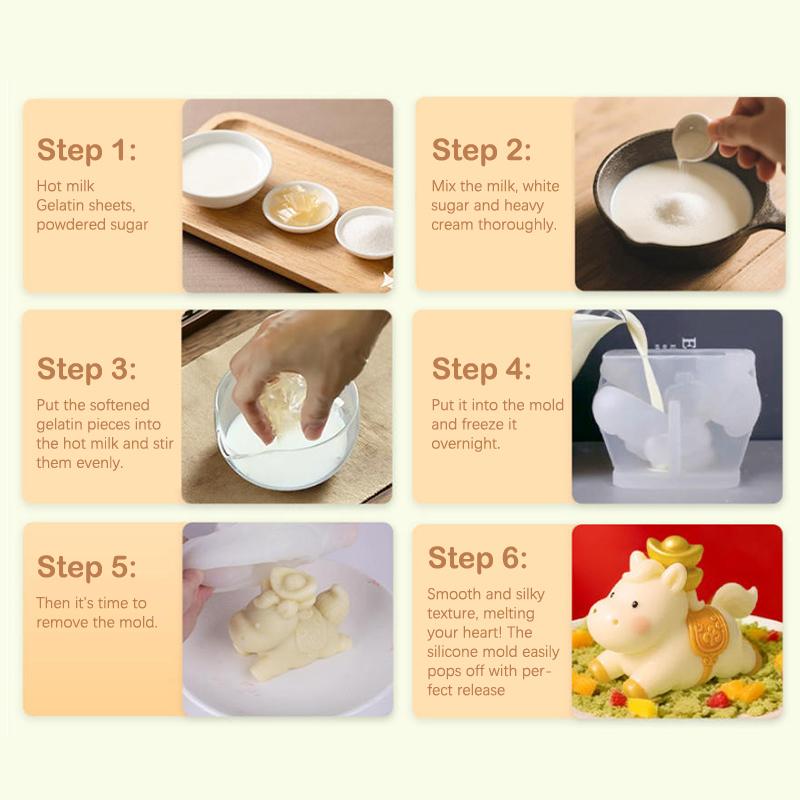 Step 1:
Hot milk
Gelatin sheets,
powdered sugar

Step 2:
Mix the milk, white sugar and heavy cream thoroughly.

Step 3:
Put the softened gelatin pieces into the hot milk and stir them evenly.

Step 4:
Put it into the mold and freeze it overnight.

Step 5:
Then it's time to remove the mold.

Step 6:
Smooth and silky texture, melting your heart! The silicone mold easily pops off with perfect release