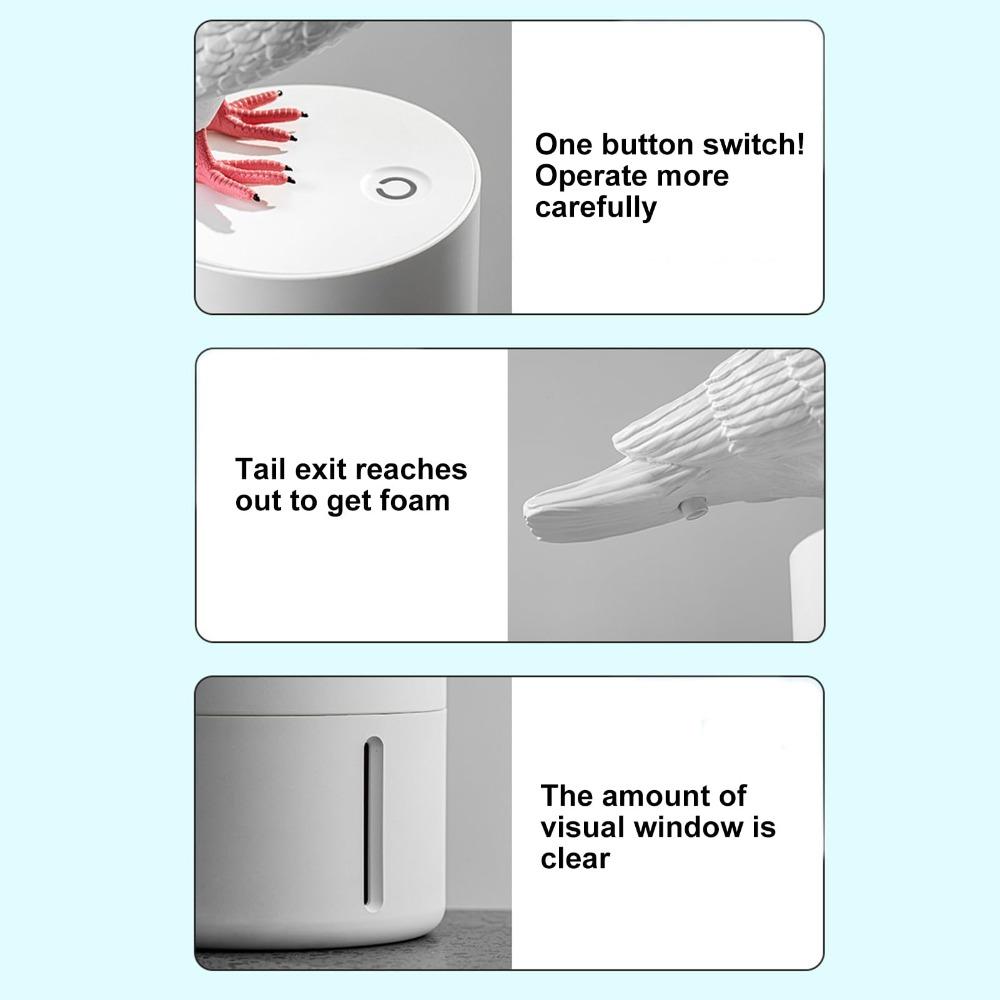 One button switch! Operate more carefully

Tail exit reaches out to get foam

The amount of visual window is clear