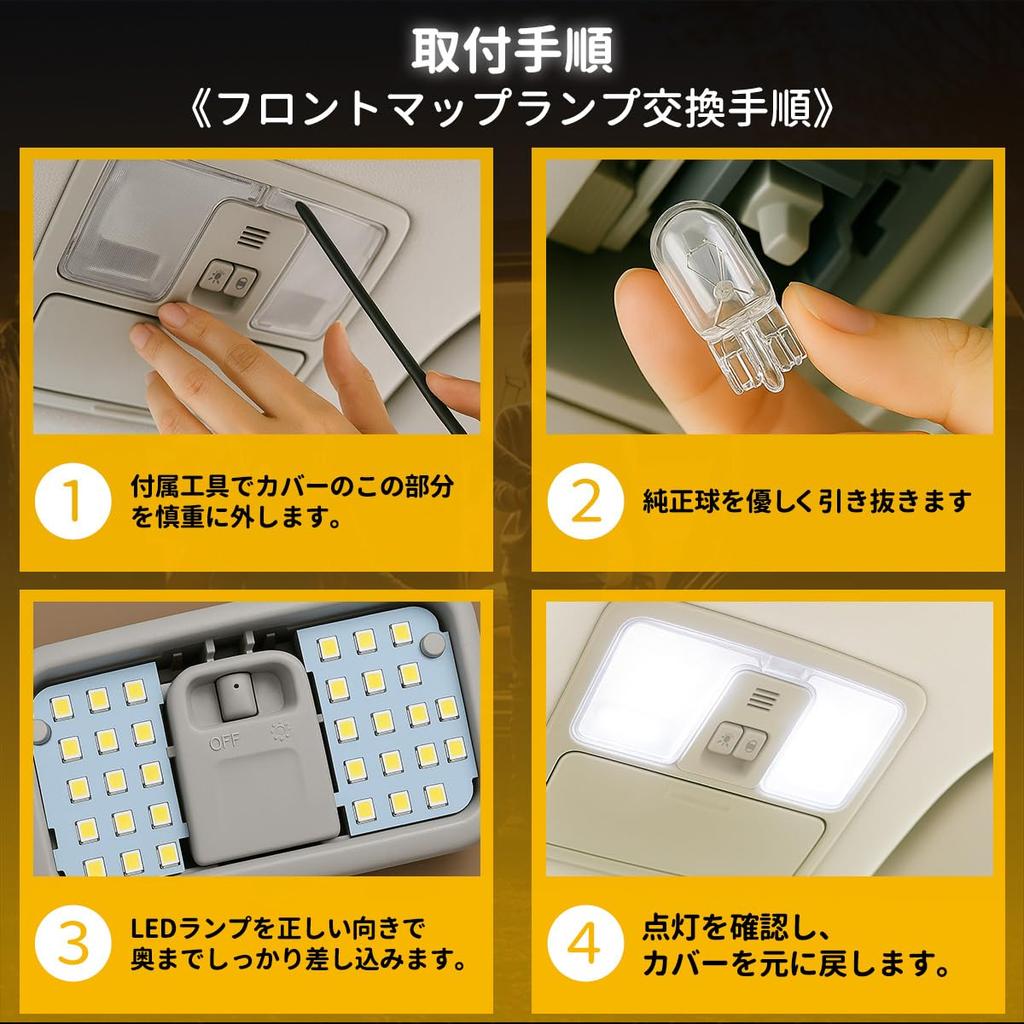 取付手順
《フロントマップランプ交換手順》

1 付属工具でカバーのこの部分を慎重に外します。

2 純正球を優しく引き抜きます

OFF

3 LEDランプを正しい向きで奥までしっかり差し込みます。

4 点灯を確認し、カバーを元に戻します。