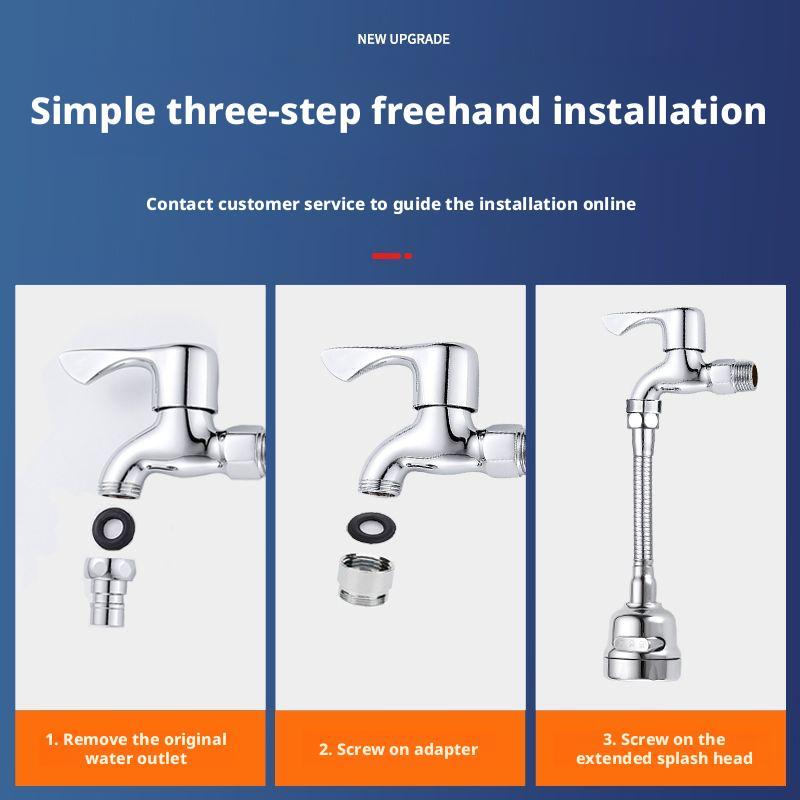 NEW UPGRADE

Simple three-step freehand installation

Contact customer service to guide the installation online

1. Remove the original water outlet

2. Screw on adapter

3. Screw on the extended splash head