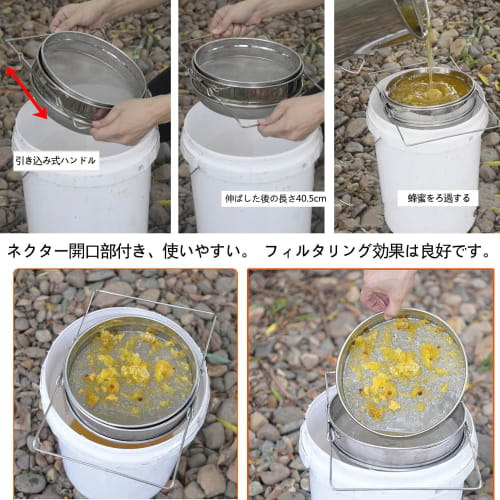 引き込み式ハンドル

伸ばした後の長さ40.5cm

蜂蜜をろ過する

ネクター開口部付き、使いやすい。 フィルタリング効果は良好です。