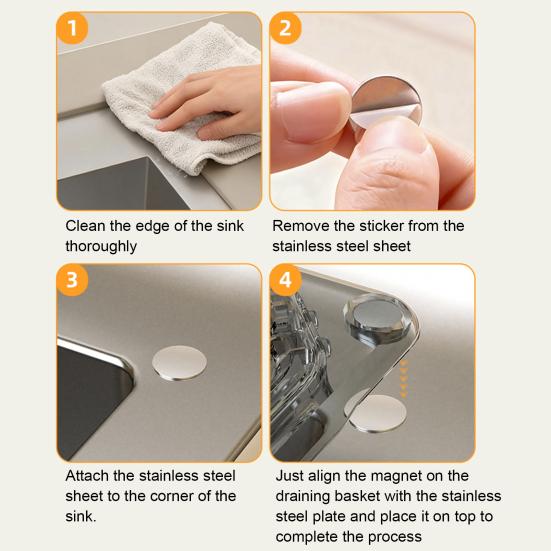 1

Clean the edge of the sink thoroughly

2

Remove the sticker from the stainless steel sheet

3

Attach the stainless steel sheet to the corner of the sink.

4

Just align the magnet on the draining basket with the stainless steel plate and place it on top to complete the process