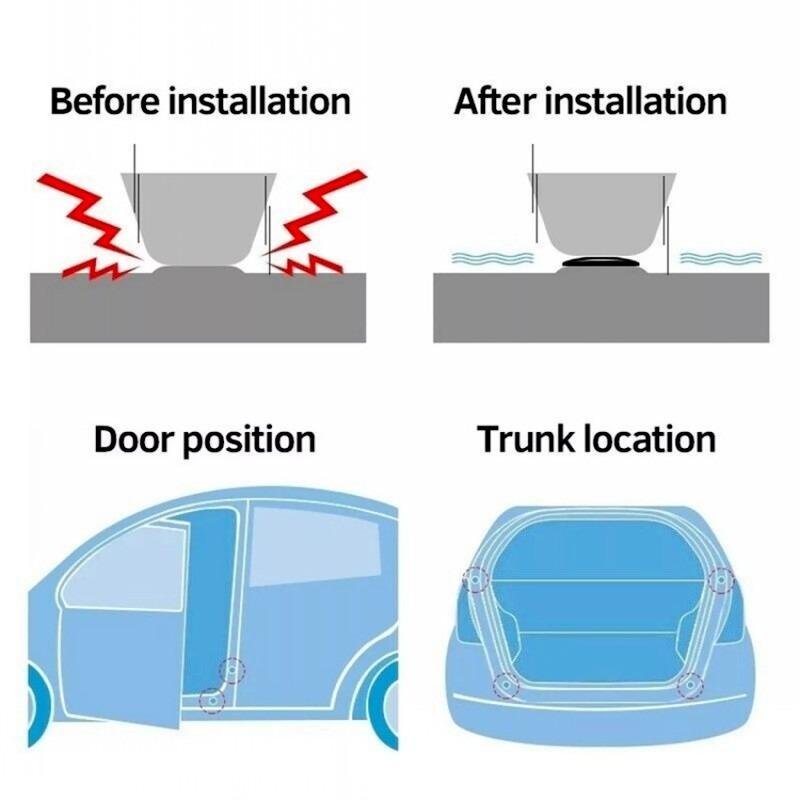 Before installation

After installation

Door position

Trunk location