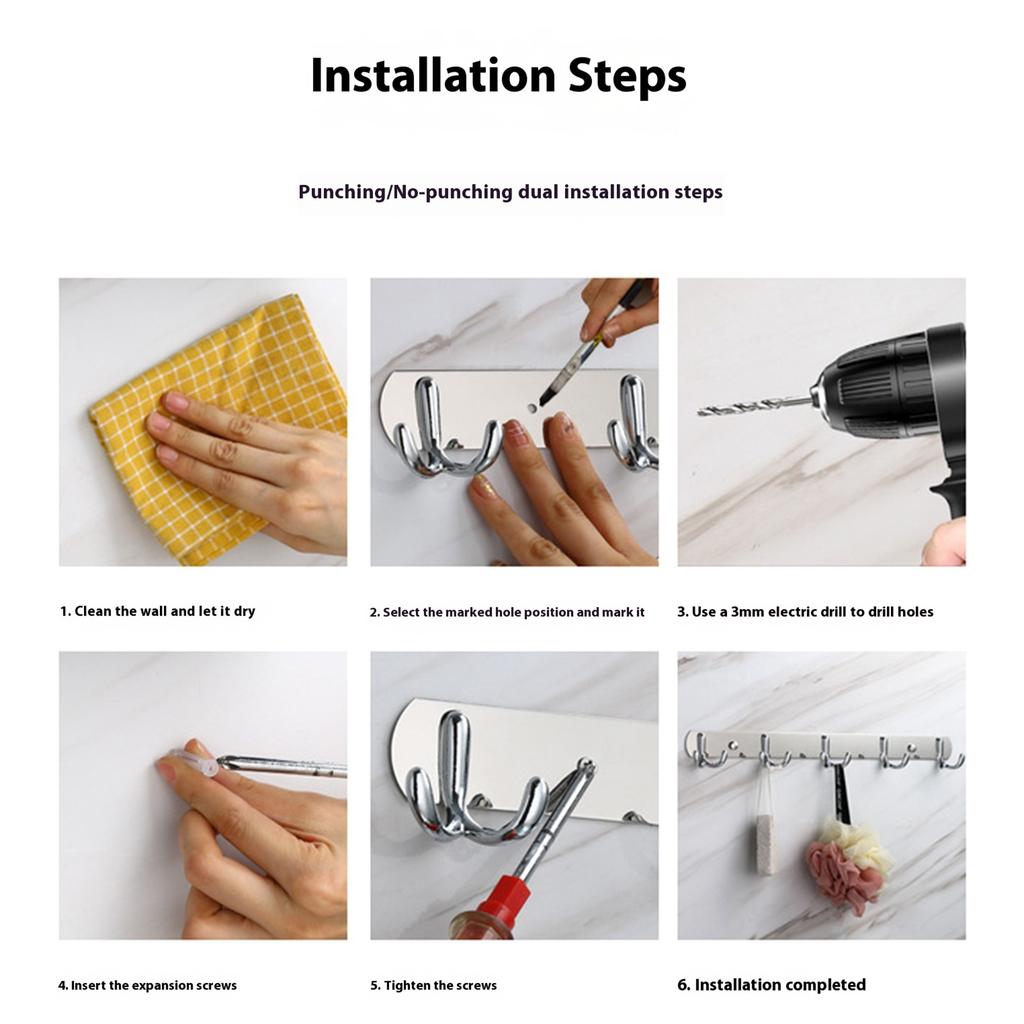 Installation Steps

Punching/No-punching dual installation steps

1. Clean the wall and let it dry

2. Select the marked hole position and mark it

3. Use a 3mm electric drill to drill holes

4. Insert the expansion screws

5. Tighten the screws

6. Installation completed