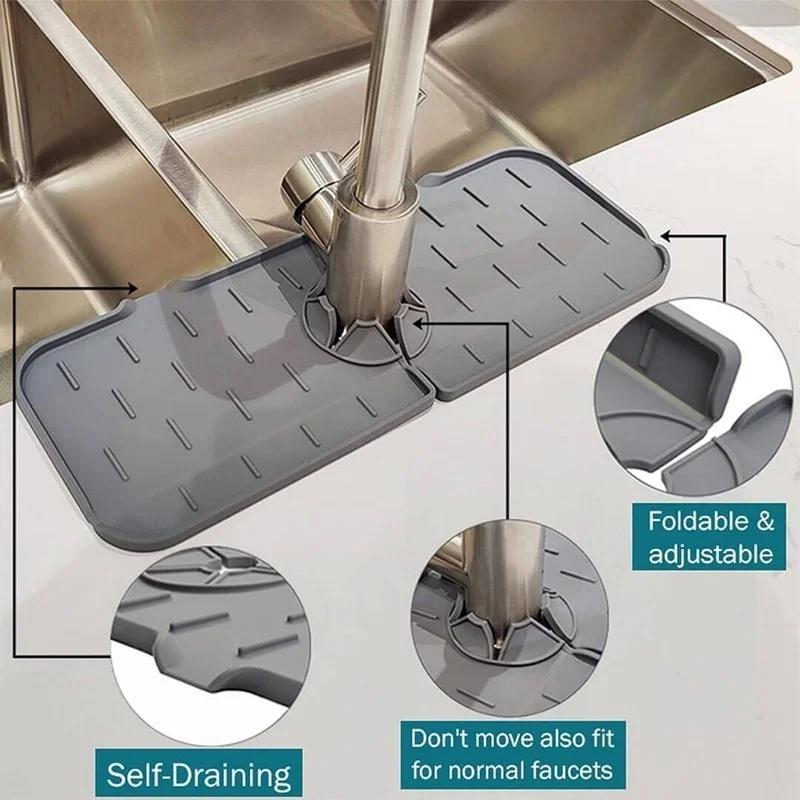 Foldable &
adjustable

Self-Draining

Don't move also fit
for normal faucets