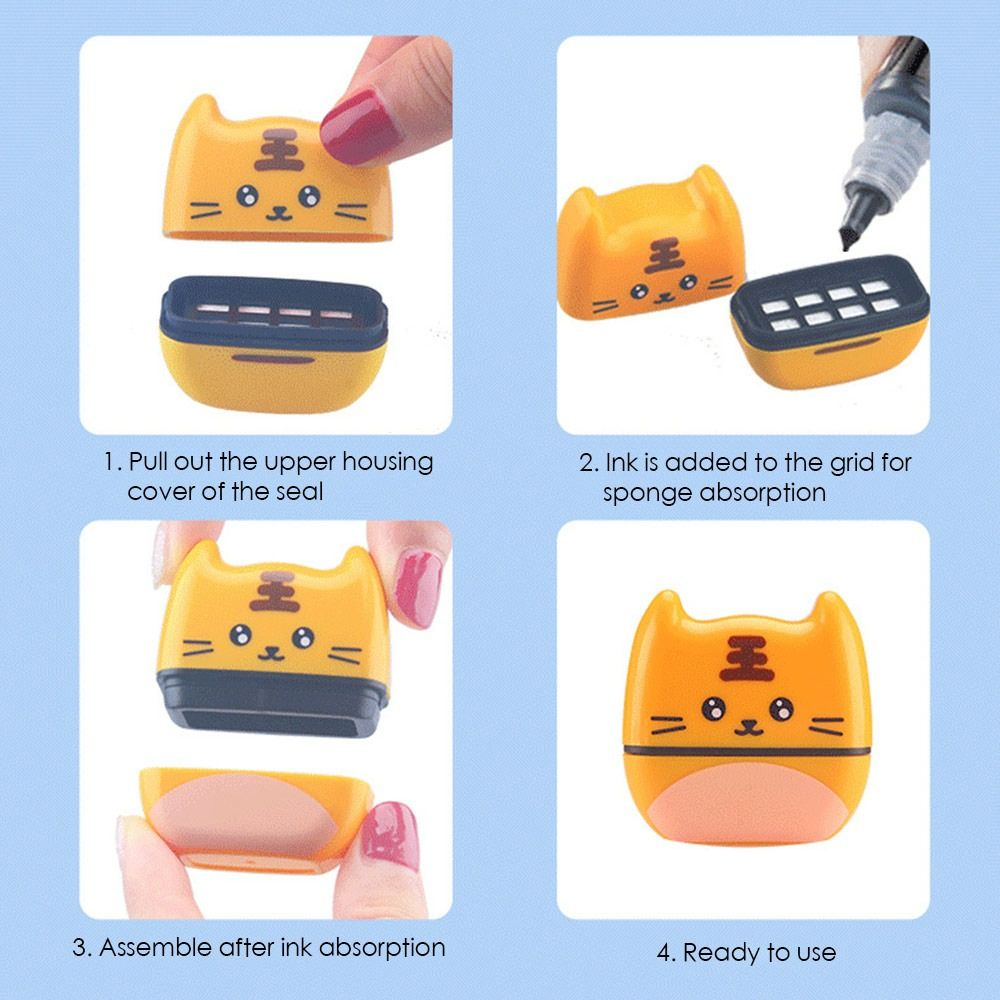 1. Pull out the upper housing cover of the seal

2. Ink is added to the grid for sponge absorption

3. Assemble after ink absorption

4. Ready to use