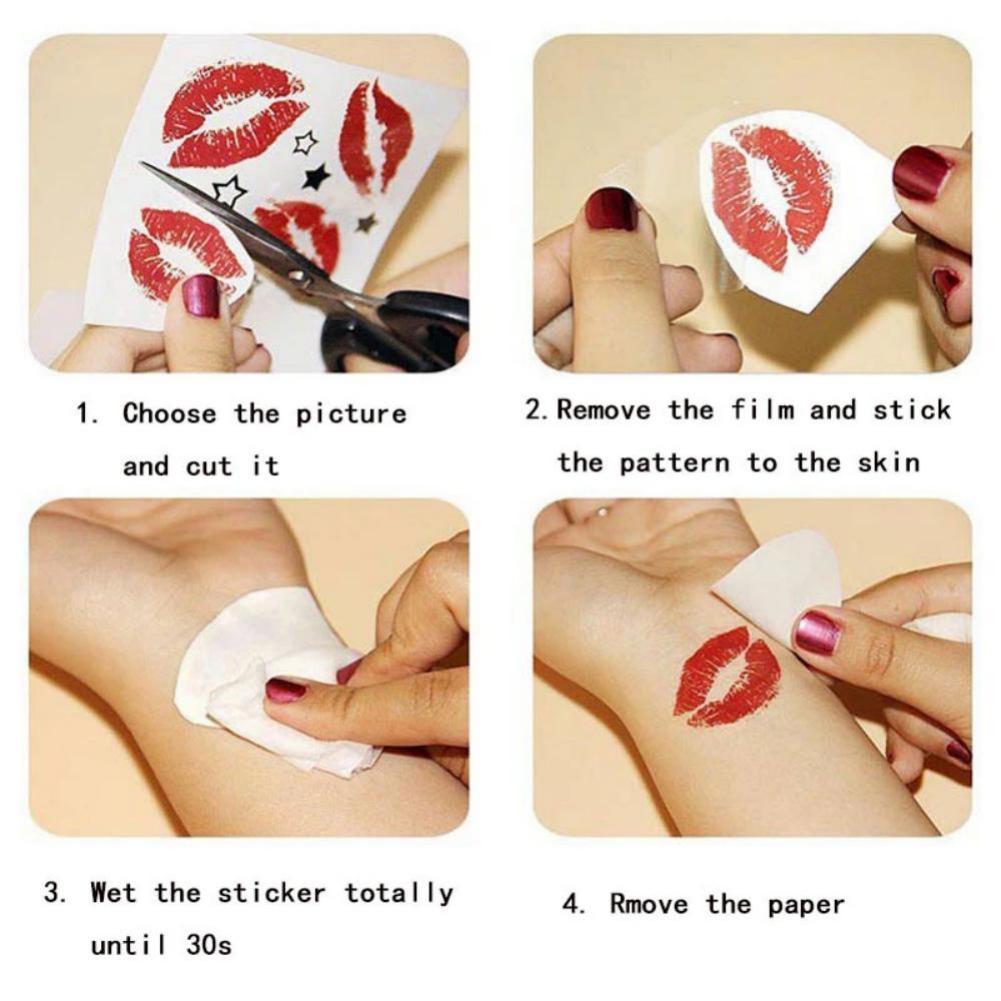 1. Choose the picture and cut it

2. Remove the film and stick the pattern to the skin

3. Wet the sticker totally until 30s

4. Rmove the paper