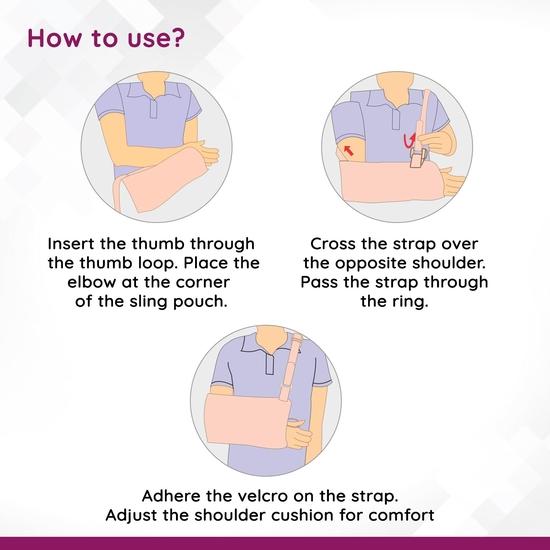 How to use?

Insert the thumb through the thumb loop. Place the elbow at the corner of the sling pouch.

Cross the strap over the opposite shoulder. Pass the strap through the ring.

Adhere the velcro on the strap. Adjust the shoulder cushion for comfort