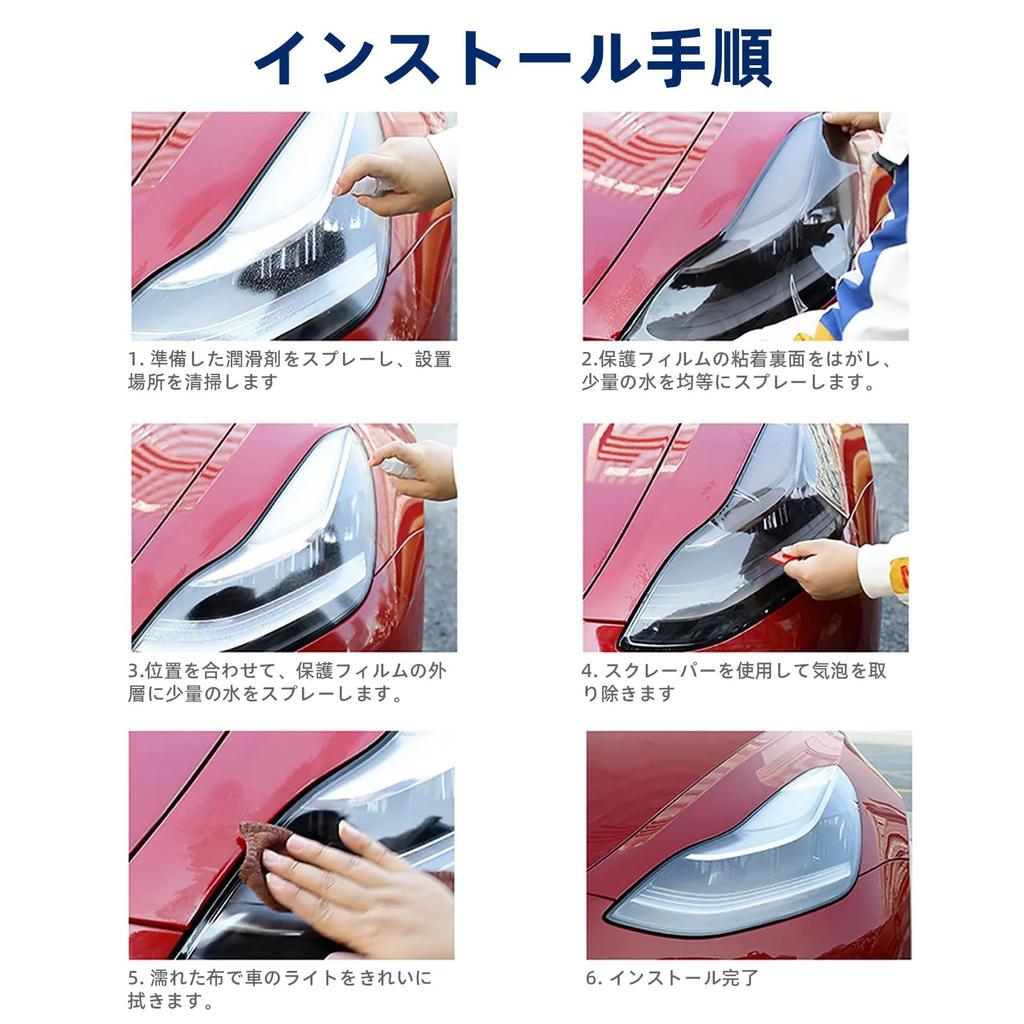 インストール手順

1. 準備した潤滑剤をスプレーし、設置場所を清掃します

2.保護フィルムの粘着裏面をはがし、少量の水を均等にスプレーします。

3.位置を合わせて、保護フィルムの外層に少量の水をスプレーします。

4. スクレーパーを使用して気泡を取り除きます

5. 濡れた布で車のライトをきれいに拭きます。

6. インストール完了