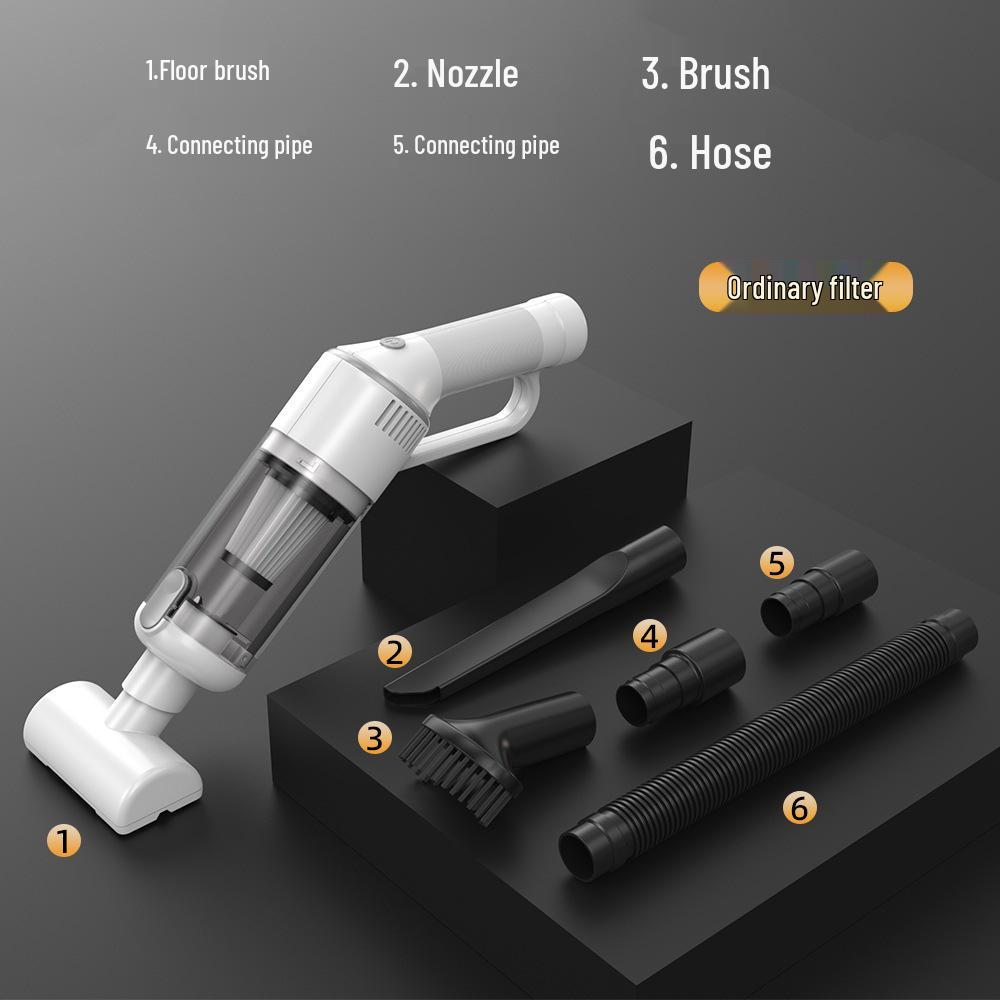 1.Floor brush

2. Nozzle

3. Brush

4. Connecting pipe

5. Connecting pipe

6. Hose

Ordinary filter

5

2

4

3

6

1