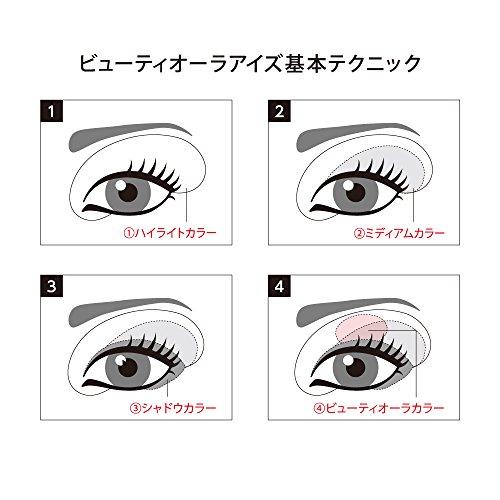 ビューティオーラアイズ基本テクニック

1

①ハイライトカラー

2

②ミディアムカラー

3

③シャドウカラー

4

④ビューティオーラカラー