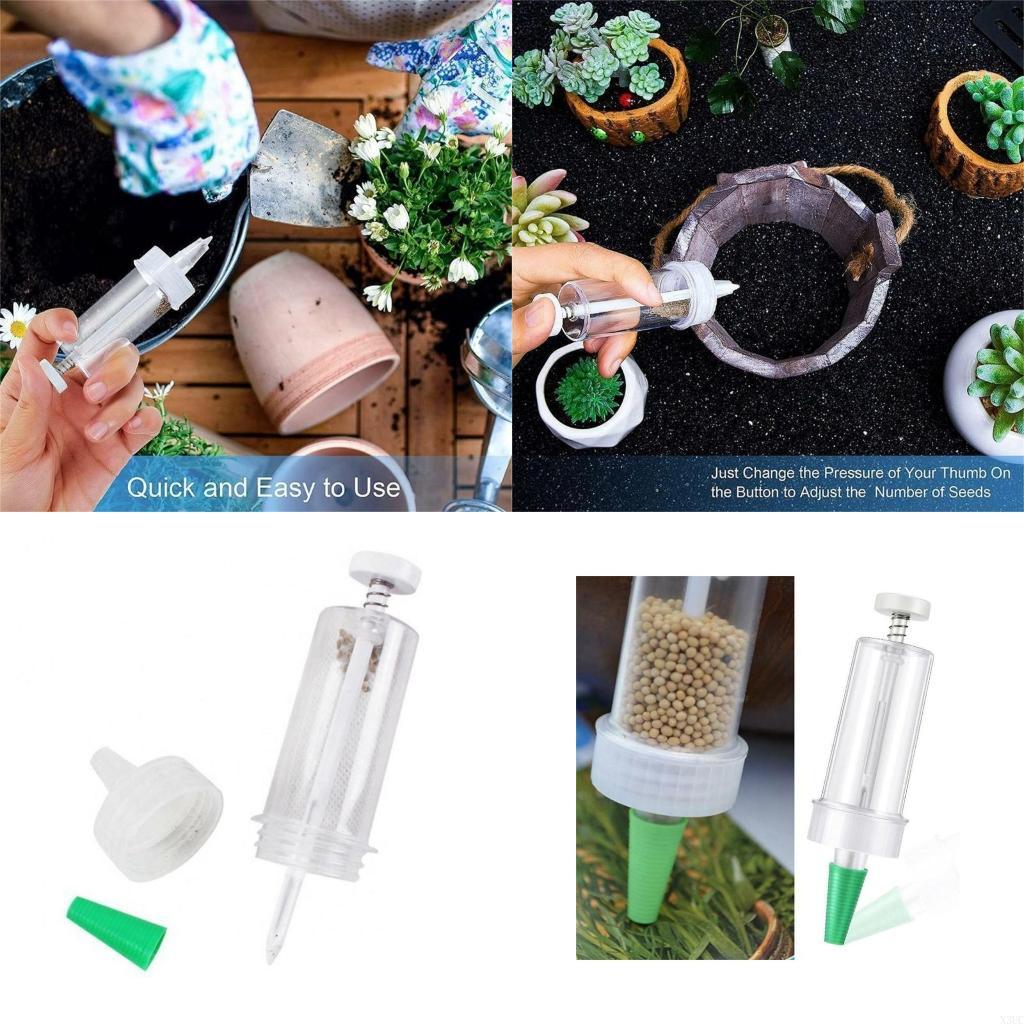 Quick and Easy to Use

Just Change the Pressure of Your Thumb On the Button to Adjust the Number of Seeds