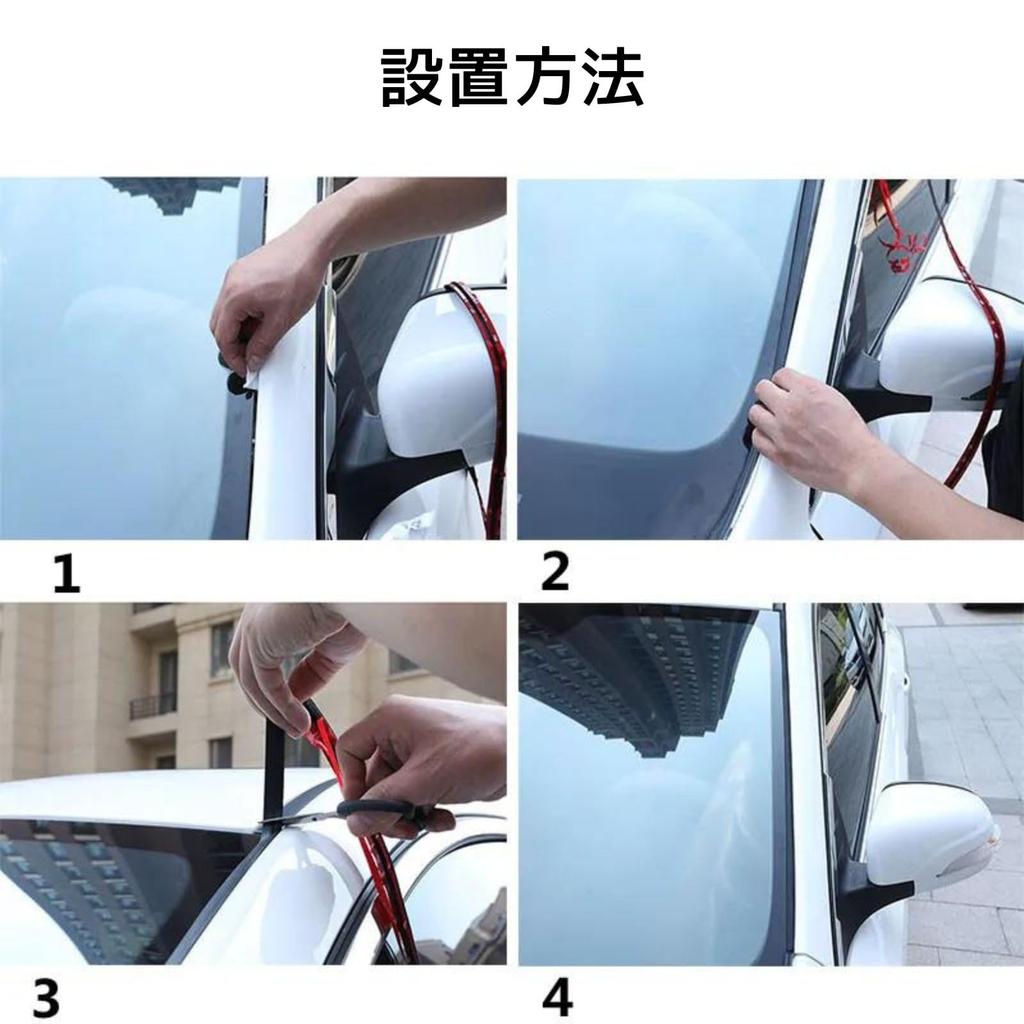 設置方法

1

2

3

4