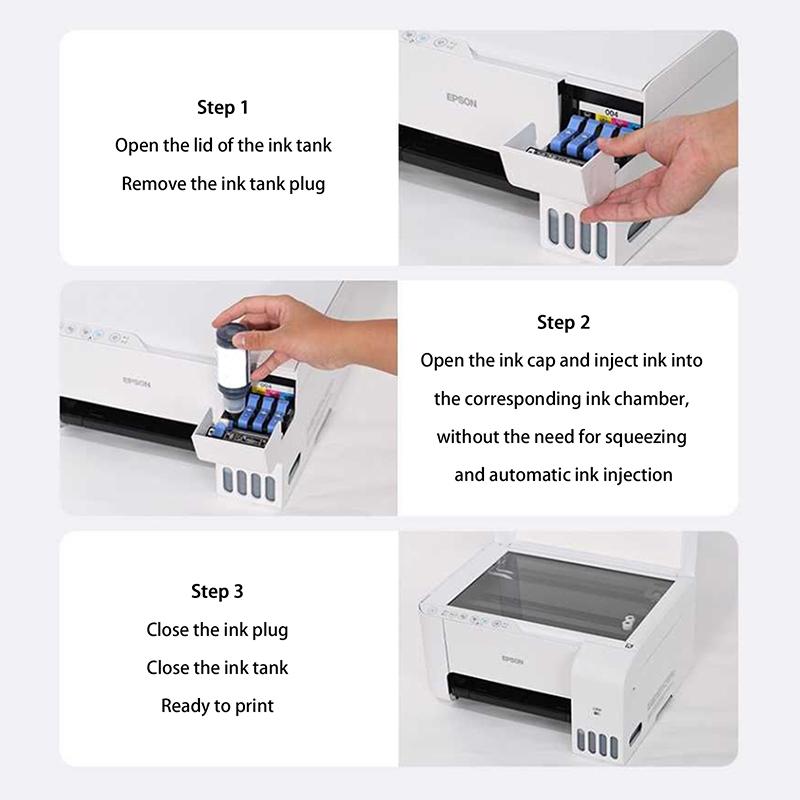 Step 1
Open the lid of the ink tank
Remove the ink tank plug

EPSON
004

EPSON
004

Step 2
Open the ink cap and inject ink into the corresponding ink chamber, without the need for squeezing and automatic ink injection

Step 3
Close the ink plug
Close the ink tank
Ready to print

EPSON