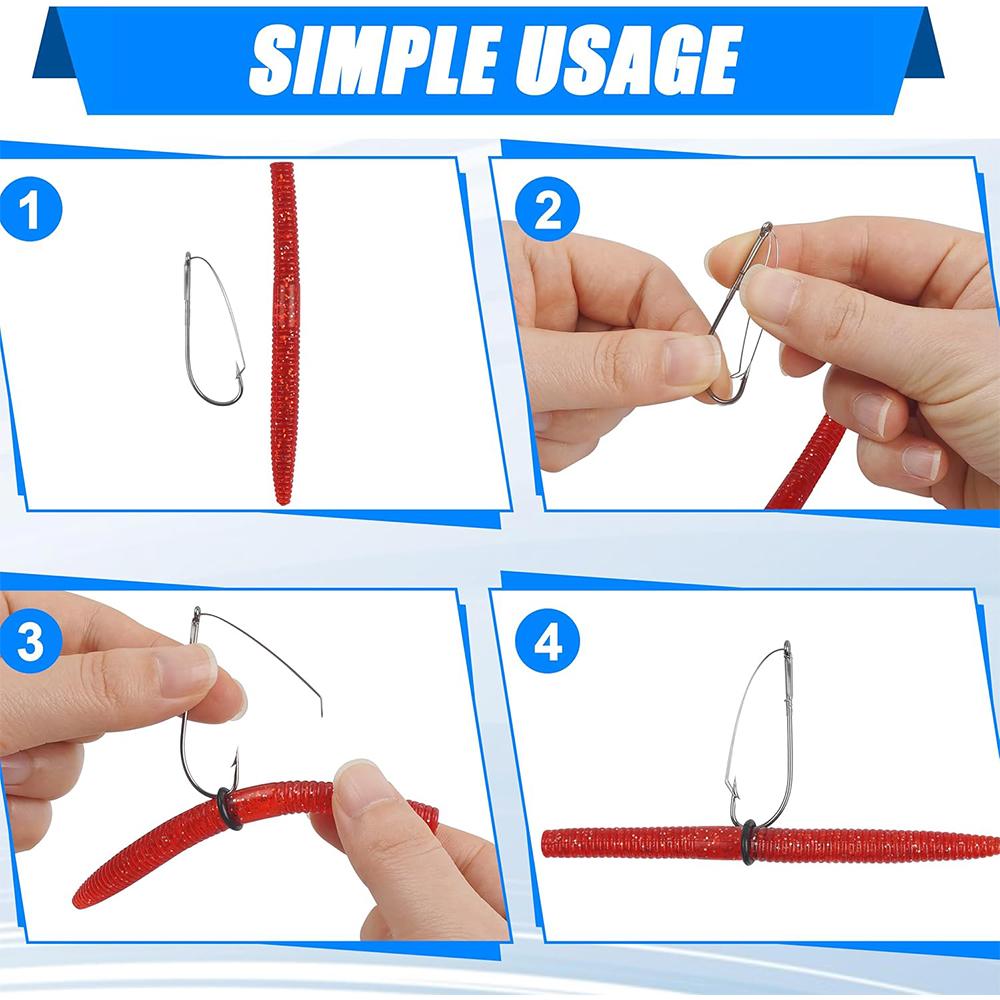 SIMPLE USAGE

1

2

3

4