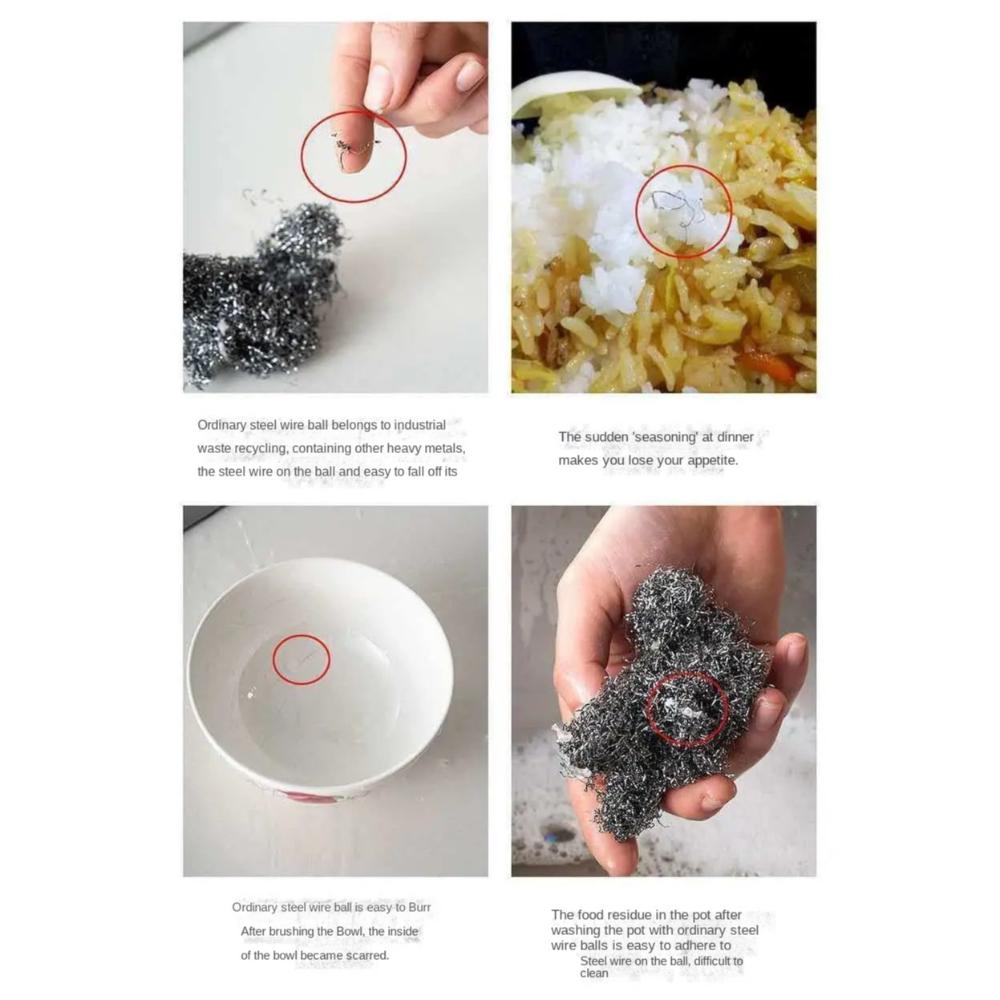 Ordinary steel wire ball belongs to industrial waste recycling, containing other heavy metals, the steel wire on the ball and easy to fall off its

The sudden 'seasoning' at dinner makes you lose your appetite.

Ordinary steel wire ball is easy to Burr
After brushing the Bowl, the inside of the bowl became scarred.

The food residue in the pot after washing the pot with ordinary steel wire balls is easy to adhere to
Steel wire on the ball, difficult to clean