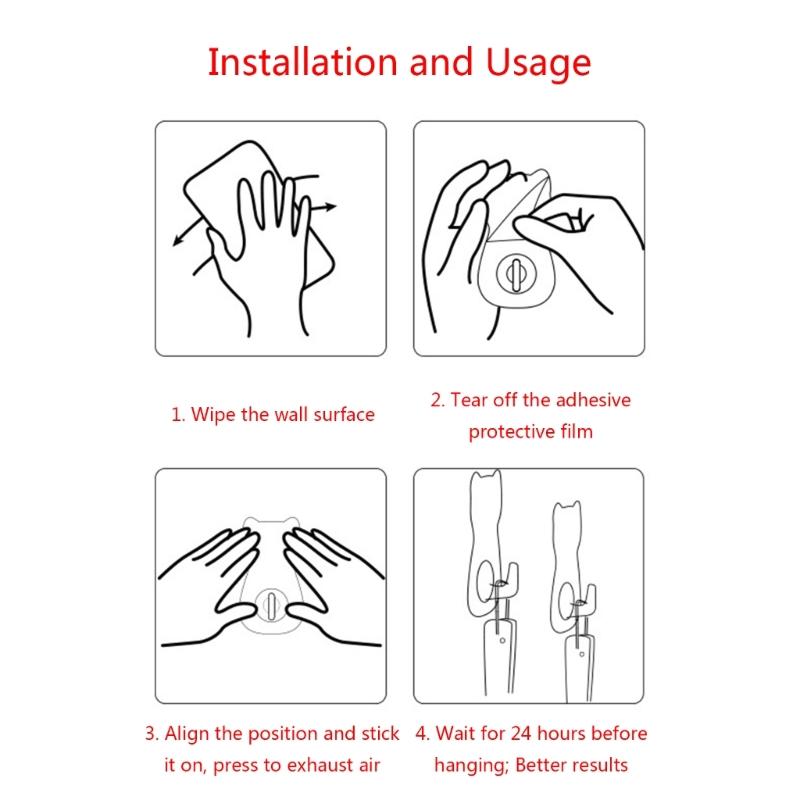 Installation and Usage

1. Wipe the wall surface

2. Tear off the adhesive protective film

3. Align the position and stick it on, press to exhaust air

4. Wait for 24 hours before hanging; Better results