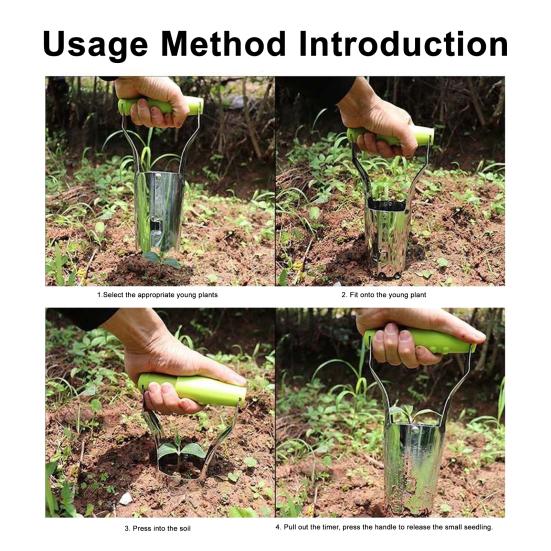 Usage Method Introduction

1.Select the appropriate young plants

2. Fit onto the young plant

3. Press into the soil

4. Pull out the timer, press the handle to release the small seedling.