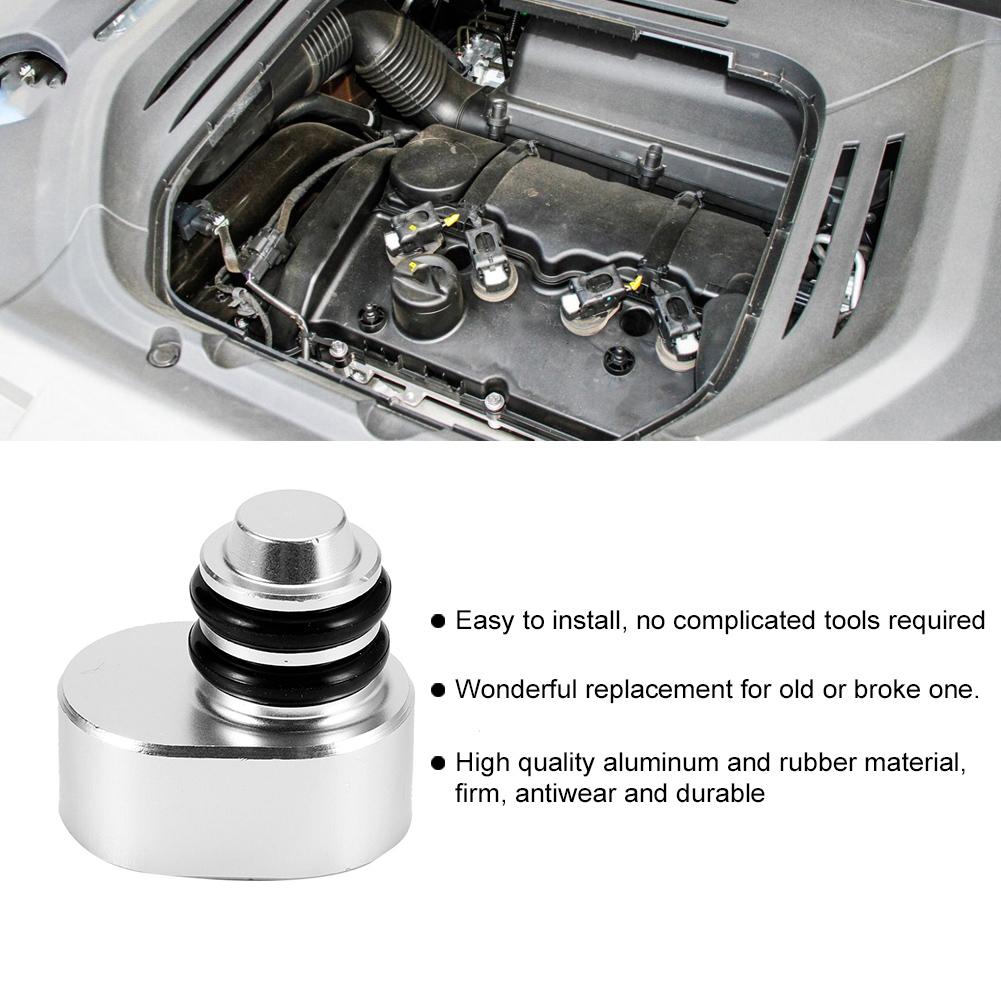 ● Easy to install, no complicated tools required

● Wonderful replacement for old or broke one.

● High quality aluminum and rubber material, firm, antiwear and durable