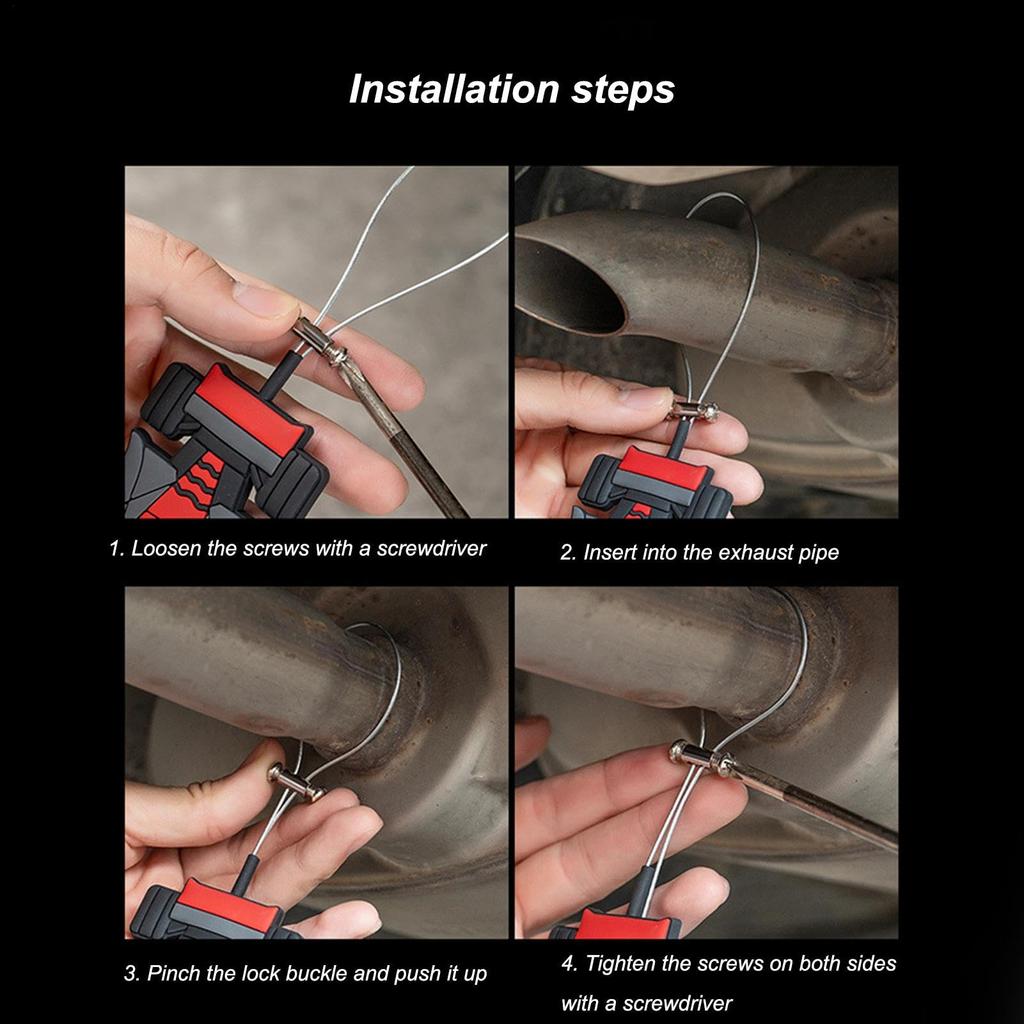 Installation steps

1. Loosen the screws with a screwdriver

2. Insert into the exhaust pipe

3. Pinch the lock buckle and push it up

4. Tighten the screws on both sides with a screwdriver