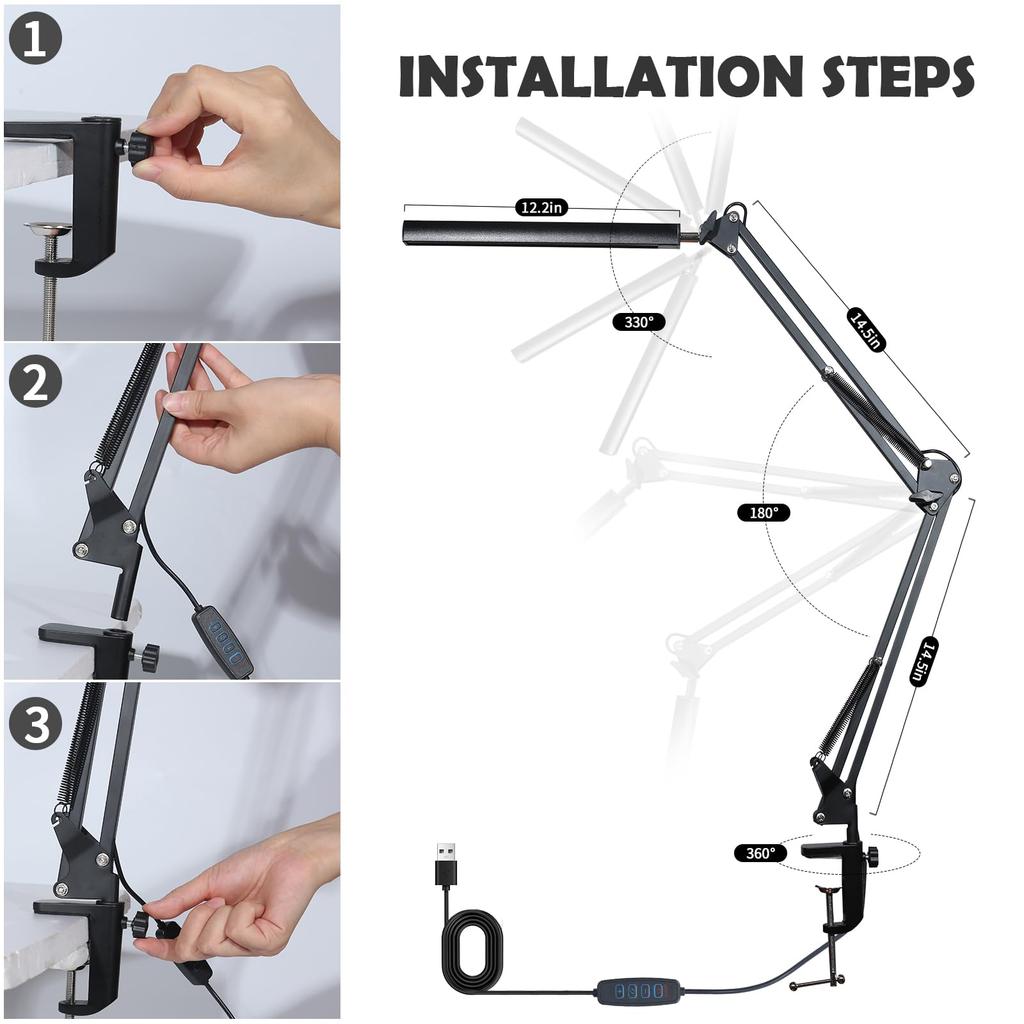 1

2

3

INSTALLATION STEPS

12.2in

330°

14.5in

180°

14.5in

360°