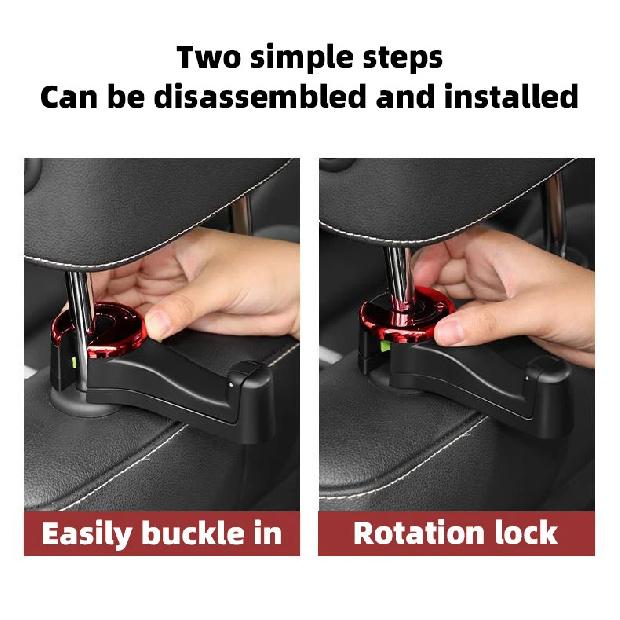 Two simple steps
Can be disassembled and installed

Easily buckle in

Rotation lock