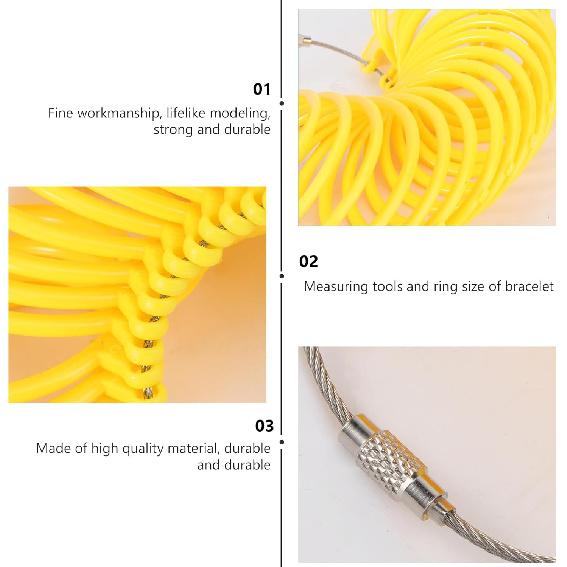 01
Fine workmanship, lifelike modeling, strong and durable

02
Measuring tools and ring size of bracelet

03
Made of high quality material, durable and durable