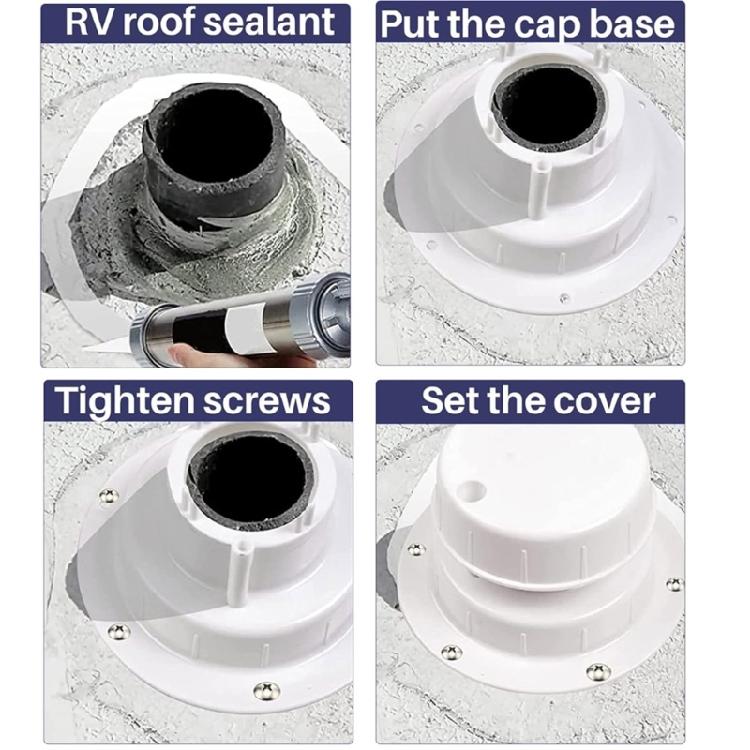 RV roof sealant

Put the cap base

Tighten screws

Set the cover