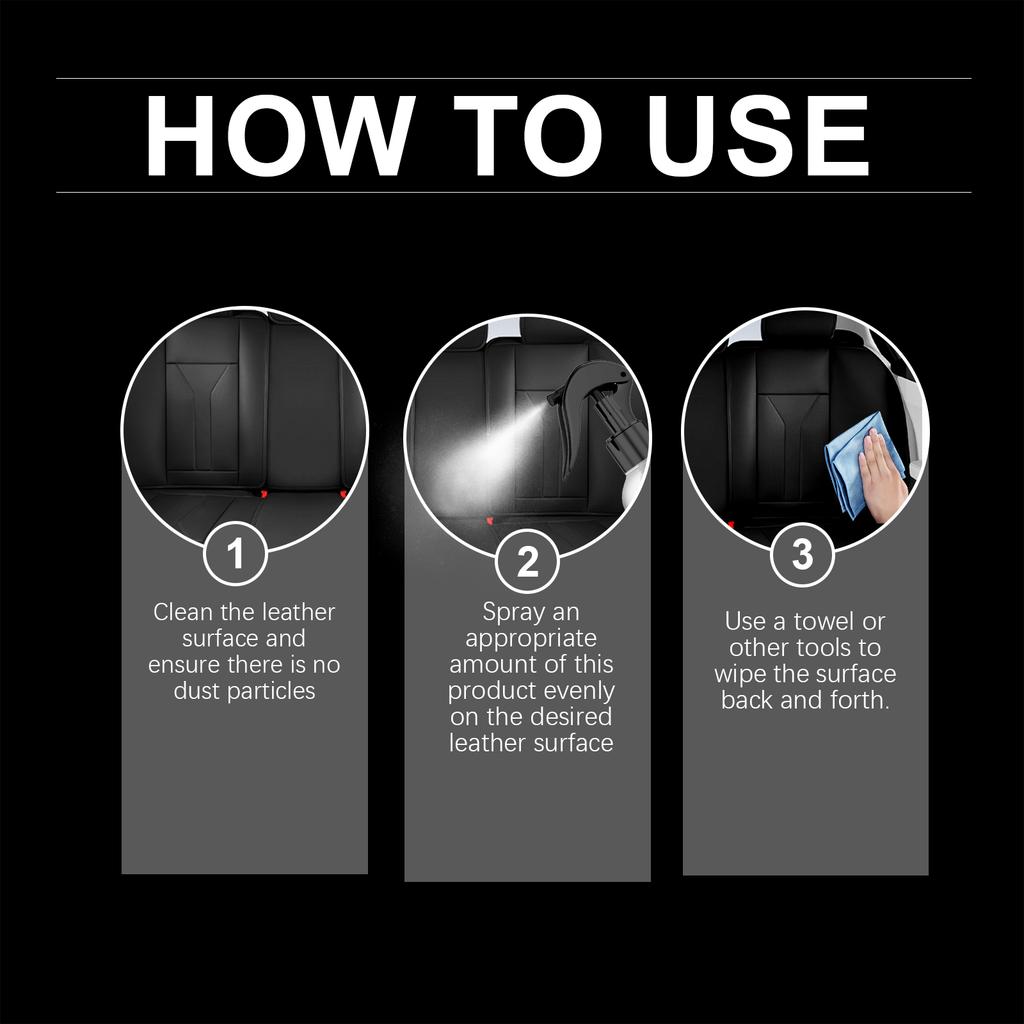 HOW TO USE

1
Clean the leather surface and ensure there is no dust particles

2
Spray an appropriate amount of this product evenly on the desired leather surface

3
Use a towel or other tools to wipe the surface back and forth.