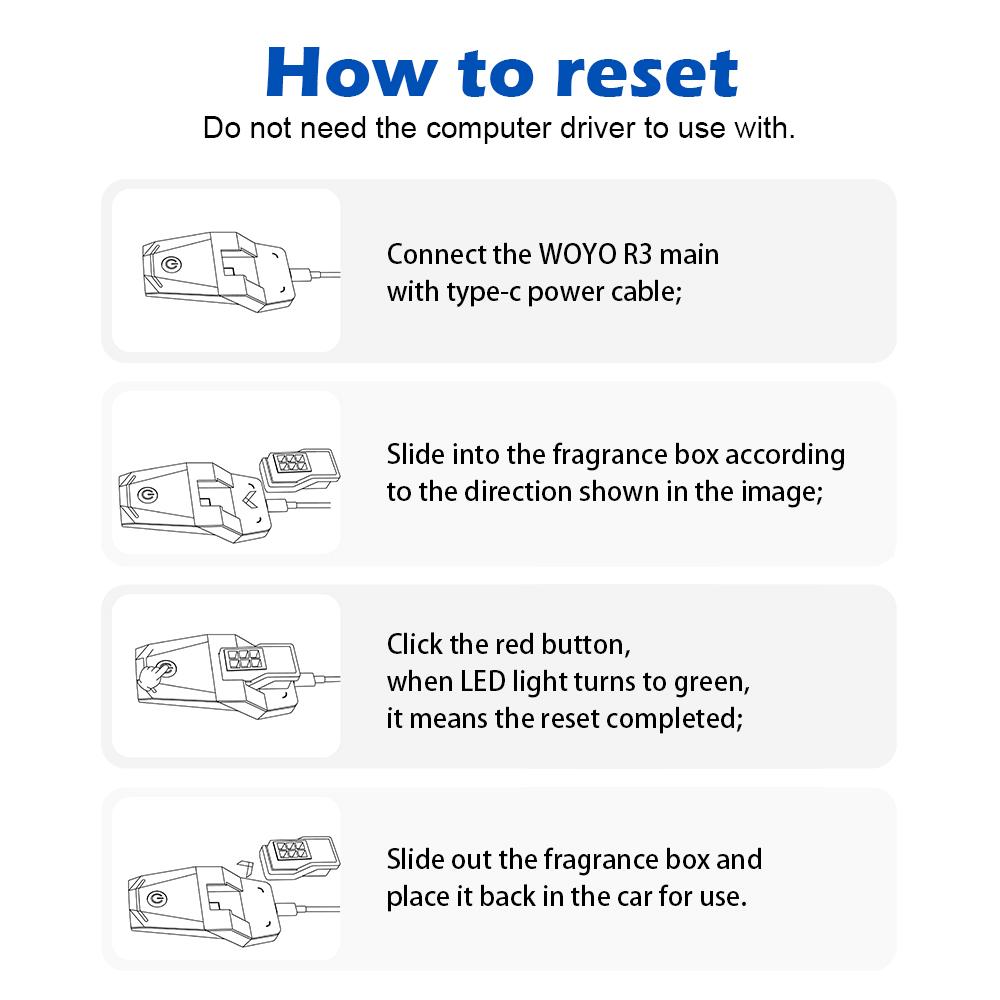 How to reset

Do not need the computer driver to use with.

Connect the WOYO R3 main with type-c power cable;

Slide into the fragrance box according to the direction shown in the image;

Click the red button, when LED light turns to green, it means the reset completed;

Slide out the fragrance box and place it back in the car for use.