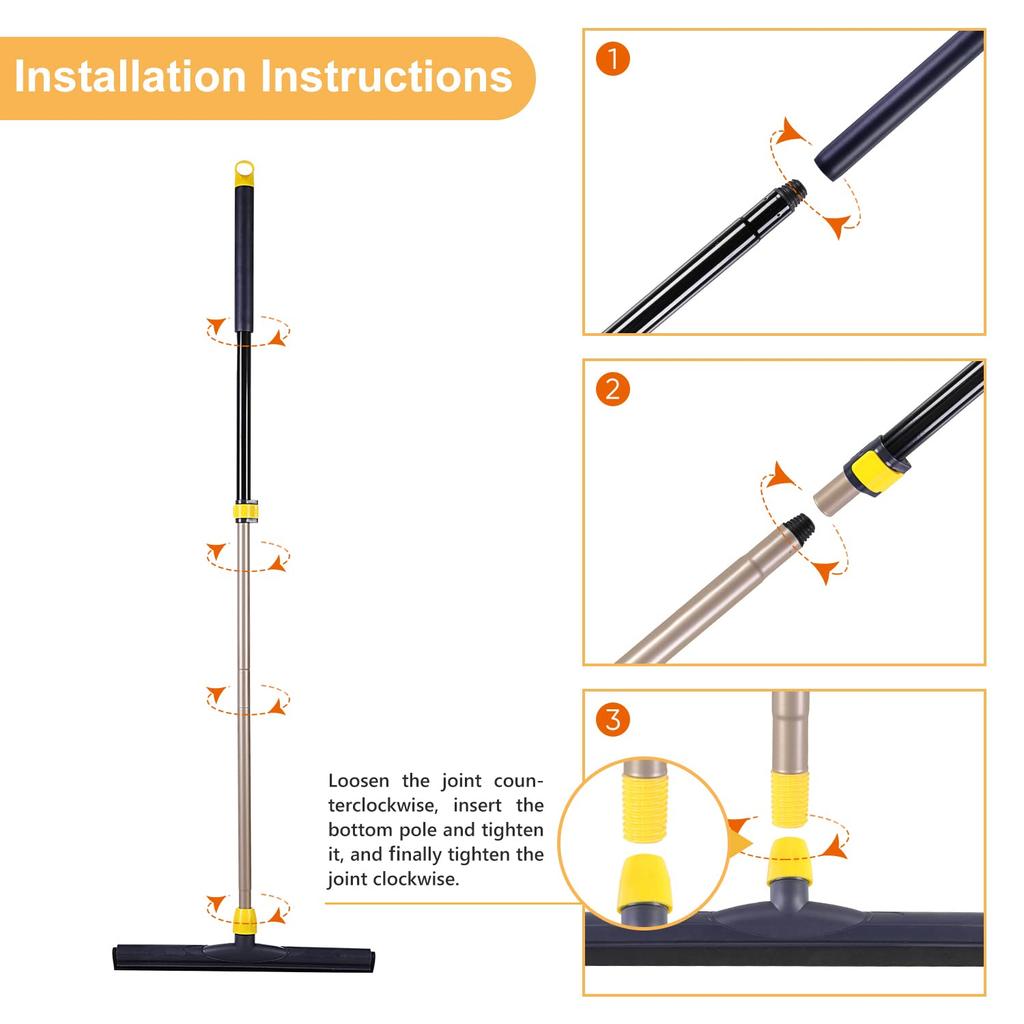 Installation Instructions

1

2

3

Loosen the joint counterclockwise, insert the bottom pole and tighten it, and finally tighten the joint clockwise.