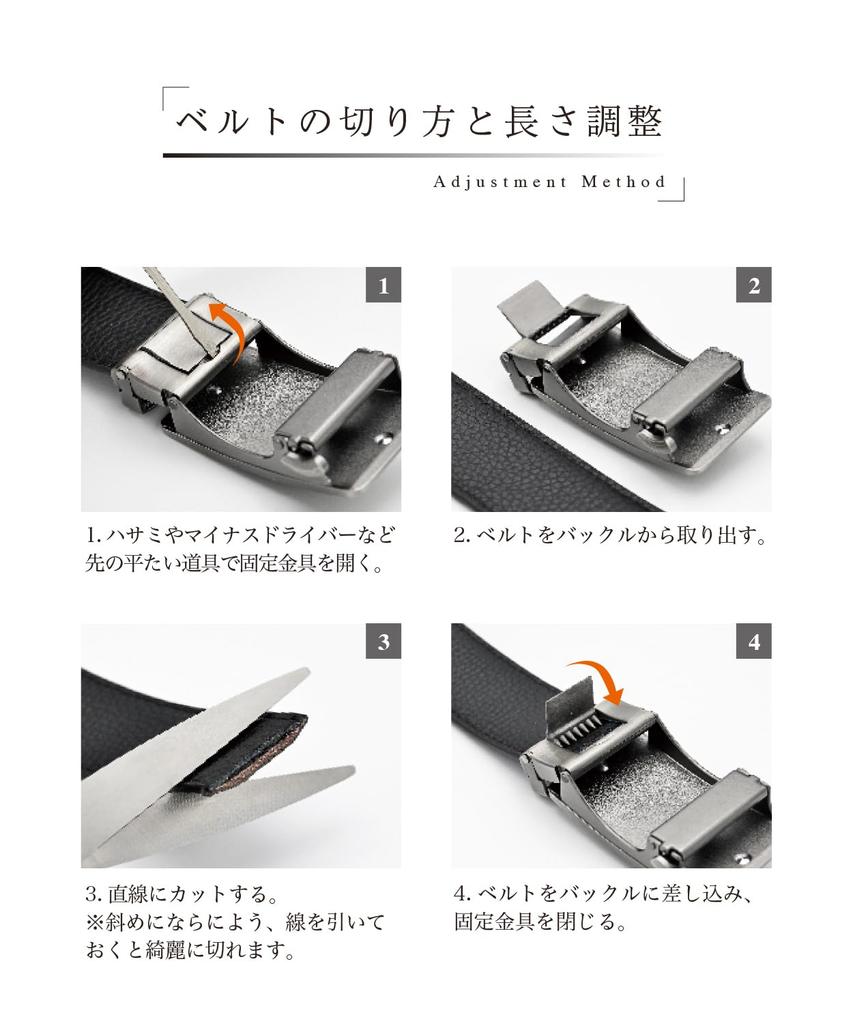 ベルトの切り方と長さ調整

Adjustment Method

1

1. ハサミやマイナスドライバーなど先の平たい道具で固定金具を開く。

2

2. ベルトをバックルから取り出す。

3

3. 直線にカットする。
※斜めにならによう、線を引いておくと綺麗に切れます。

4

4. ベルトをバックルに差し込み、固定金具を閉じる。