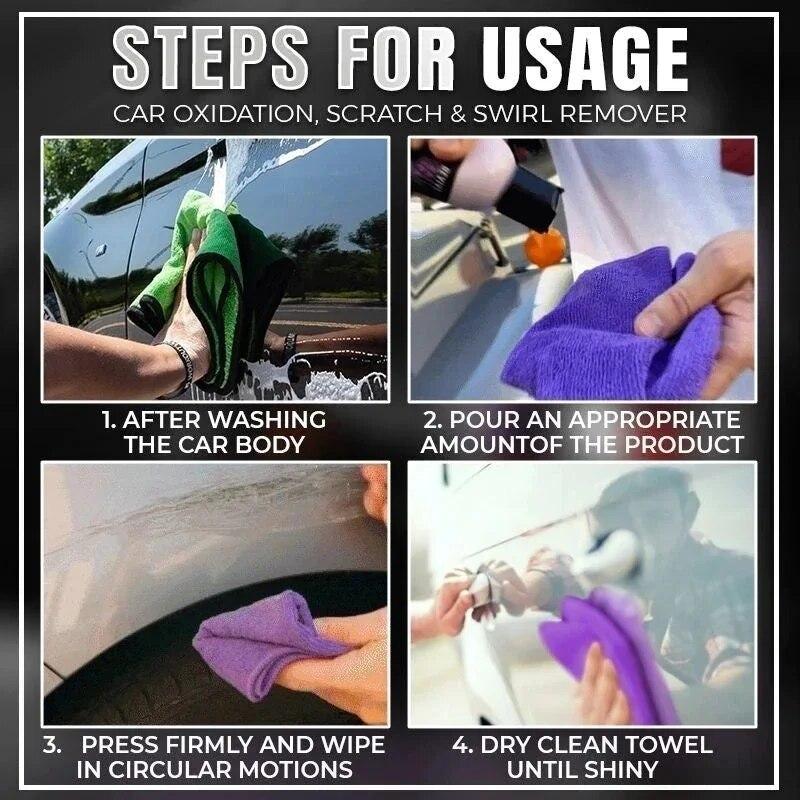 STEPS FOR USAGE
CAR OXIDATION, SCRATCH & SWIRL REMOVER

1. AFTER WASHING THE CAR BODY

2. POUR AN APPROPRIATE AMOUNTOF THE PRODUCT

3. PRESS FIRMLY AND WIPE IN CIRCULAR MOTIONS

4. DRY CLEAN TOWEL UNTIL SHINY