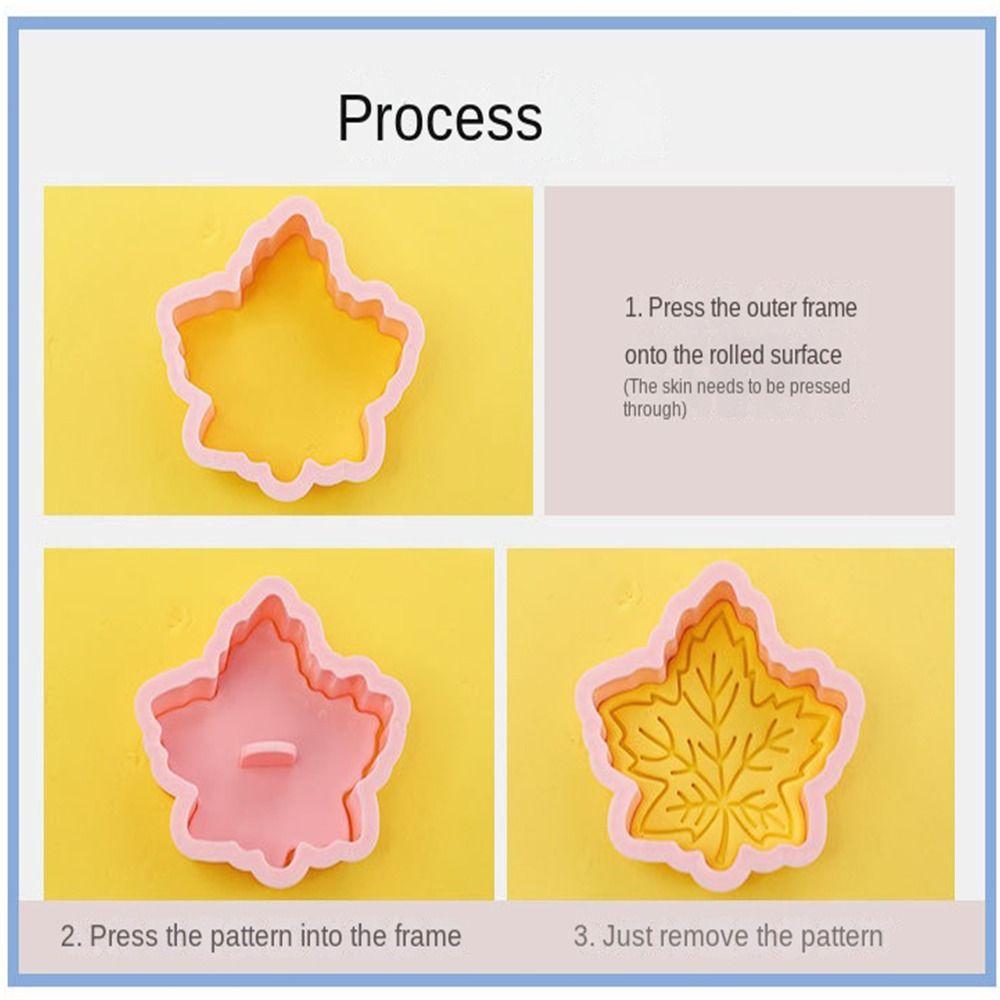 Process

1. Press the outer frame onto the rolled surface
(The skin needs to be pressed through)

2. Press the pattern into the frame

3. Just remove the pattern