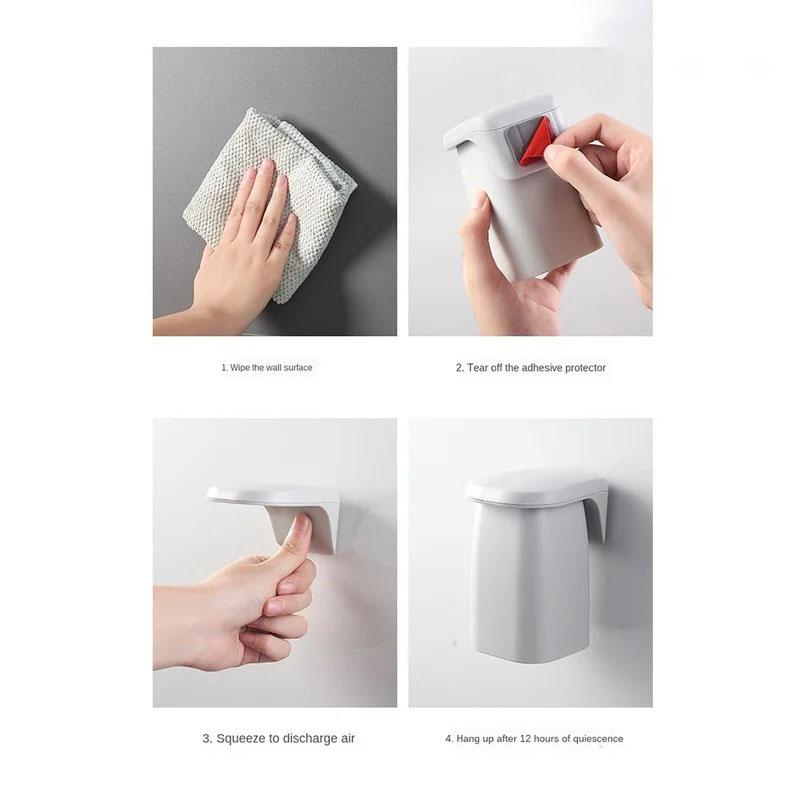 1. Wipe the wall surface

2. Tear off the adhesive protector

3. Squeeze to discharge air

4. Hang up after 12 hours of quiescence