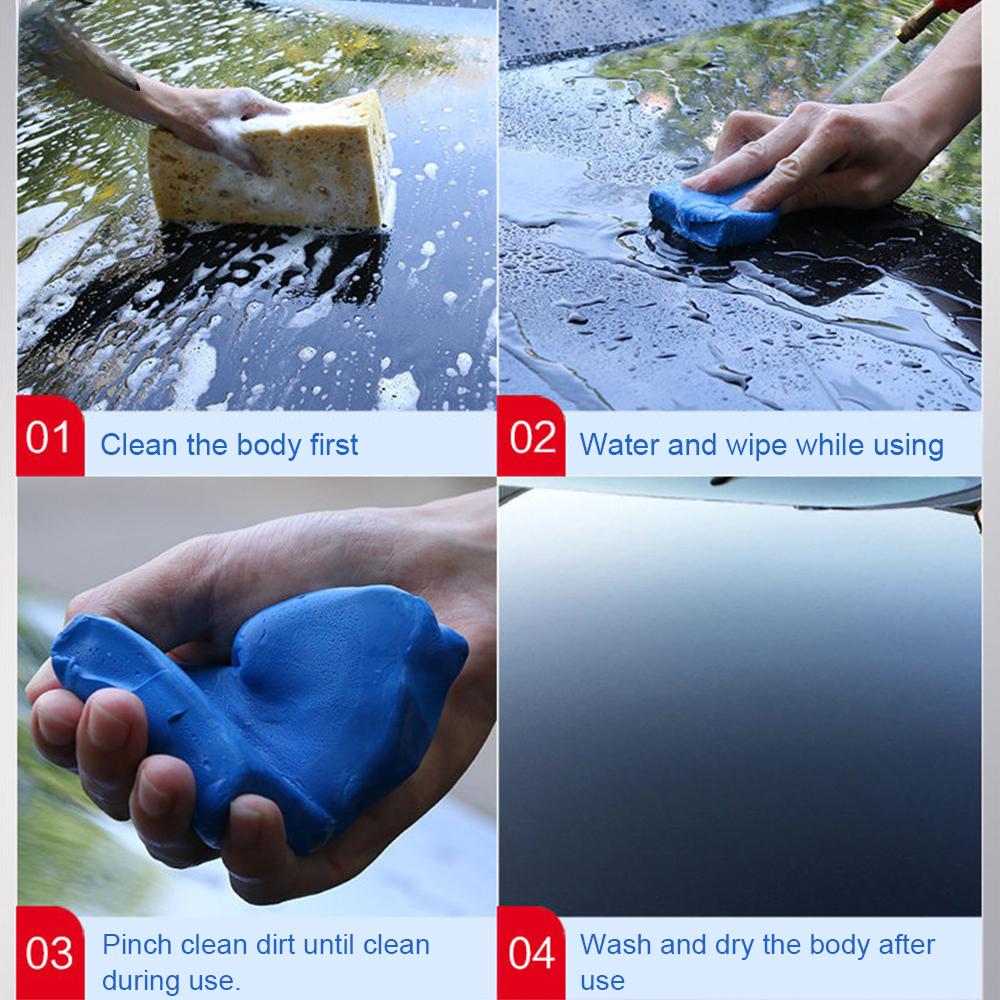 01 Clean the body first

02 Water and wipe while using

03 Pinch clean dirt until clean during use.

04 Wash and dry the body after use