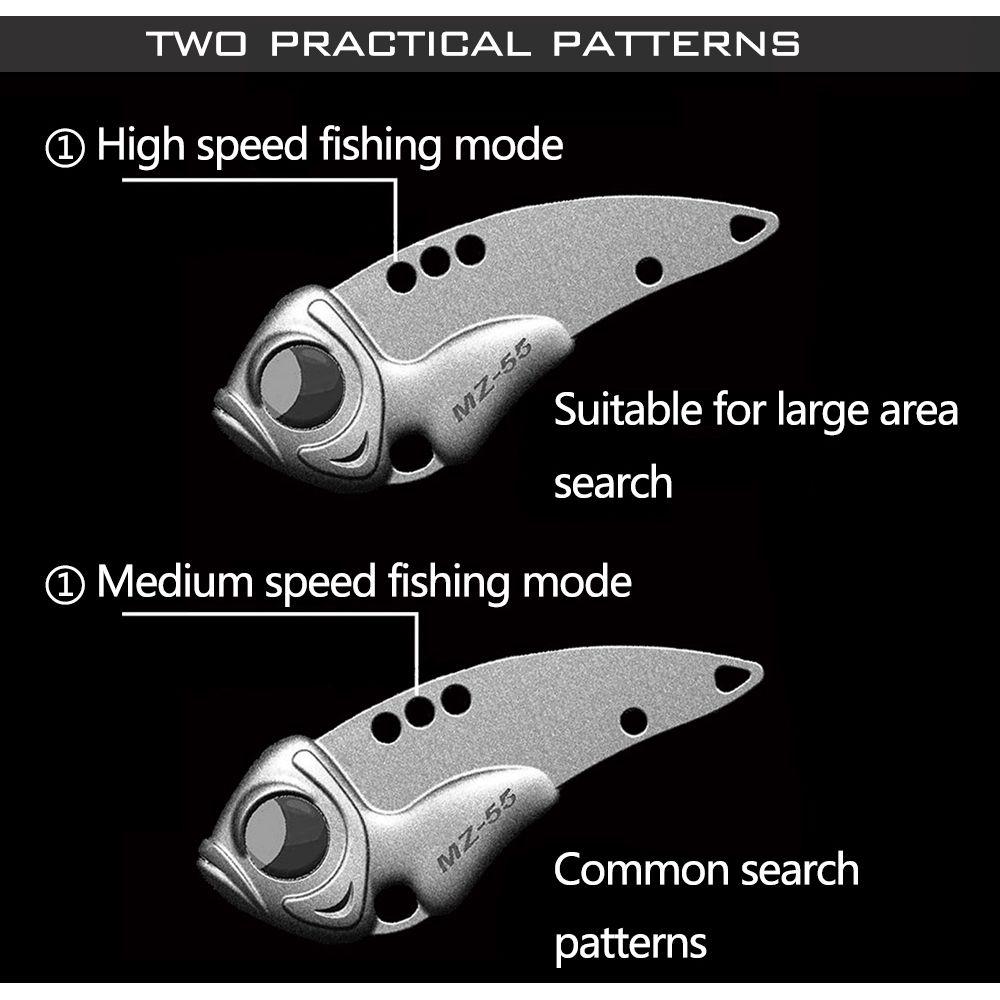 TWO PRACTICAL PATTERNS

① High speed fishing mode

MZ-55

Suitable for large area search

① Medium speed fishing mode

MZ-55

Common search patterns