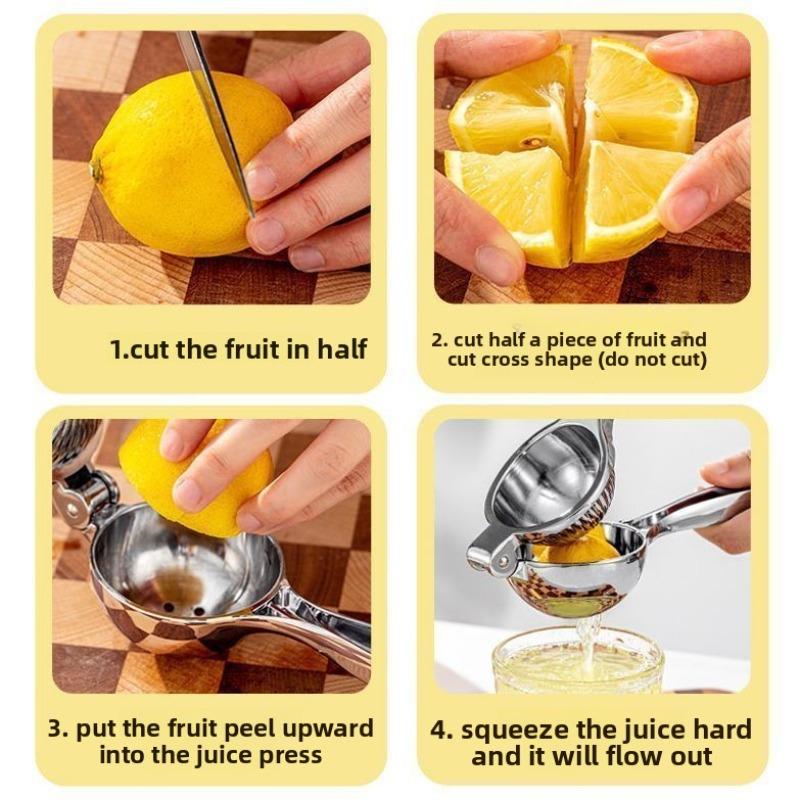 1.cut the fruit in half

2. cut half a piece of fruit and cut cross shape (do not cut)

3. put the fruit peel upward into the juice press

4. squeeze the juice hard and it will flow out