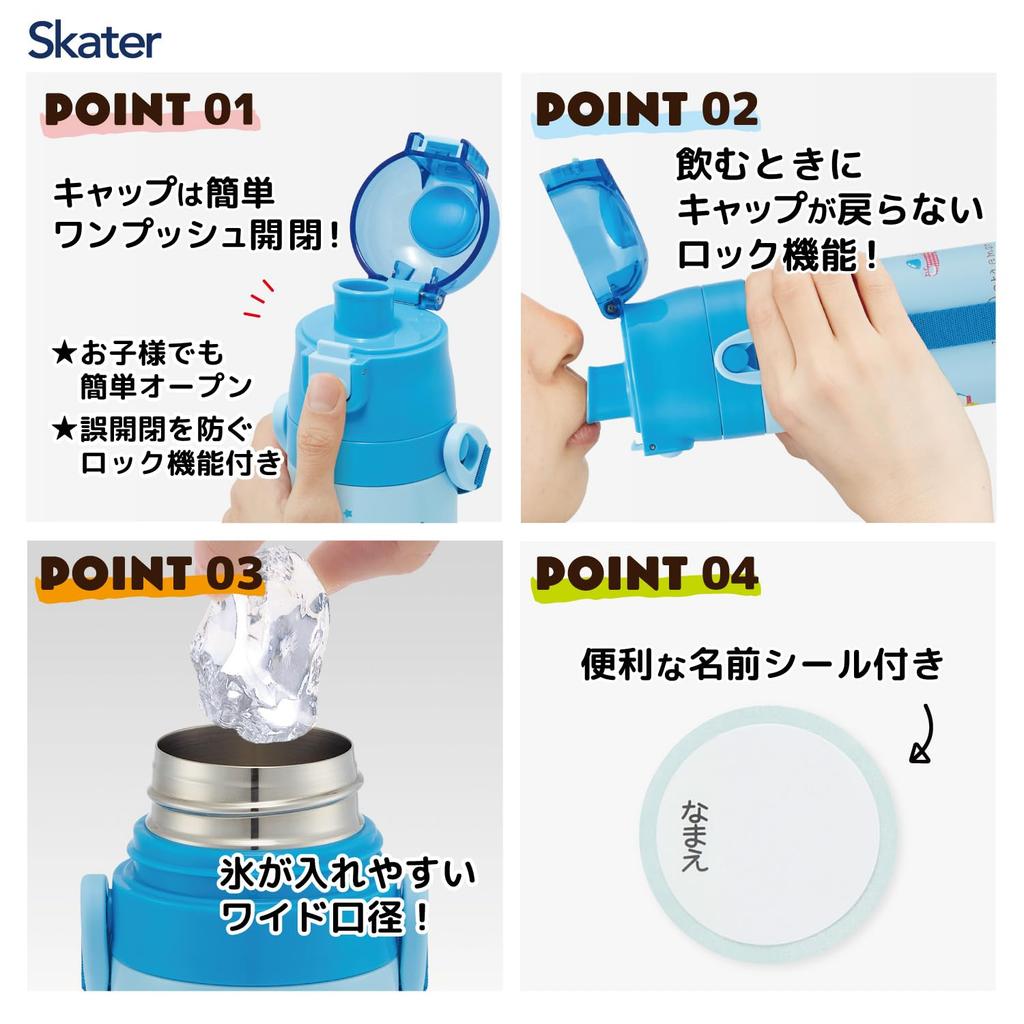 Skater

POINT 01

キャップは簡単
ワンプッシュ開閉！

★お子様でも
簡単オープン
★誤開閉を防ぐ
ロック機能付き

POINT 02

飲むときに
キャップが戻らない
ロック機能！

POINT 03

氷が入れやすい
ワイド口径！

POINT 04

便利な名前シール付き

なまえ