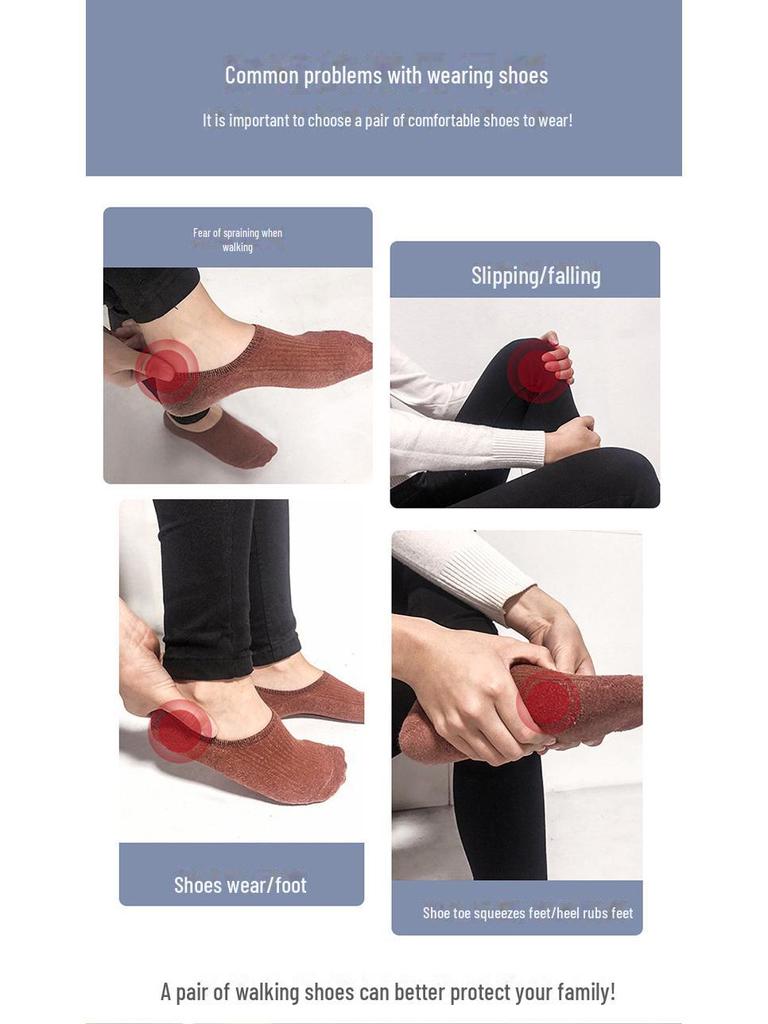 Common problems with wearing shoes

It is important to choose a pair of comfortable shoes to wear!

Fear of spraining when walking

Slipping/falling

Shoes wear/foot

Shoe toe squeezes feet/heel rubs feet

A pair of walking shoes can better protect your family!