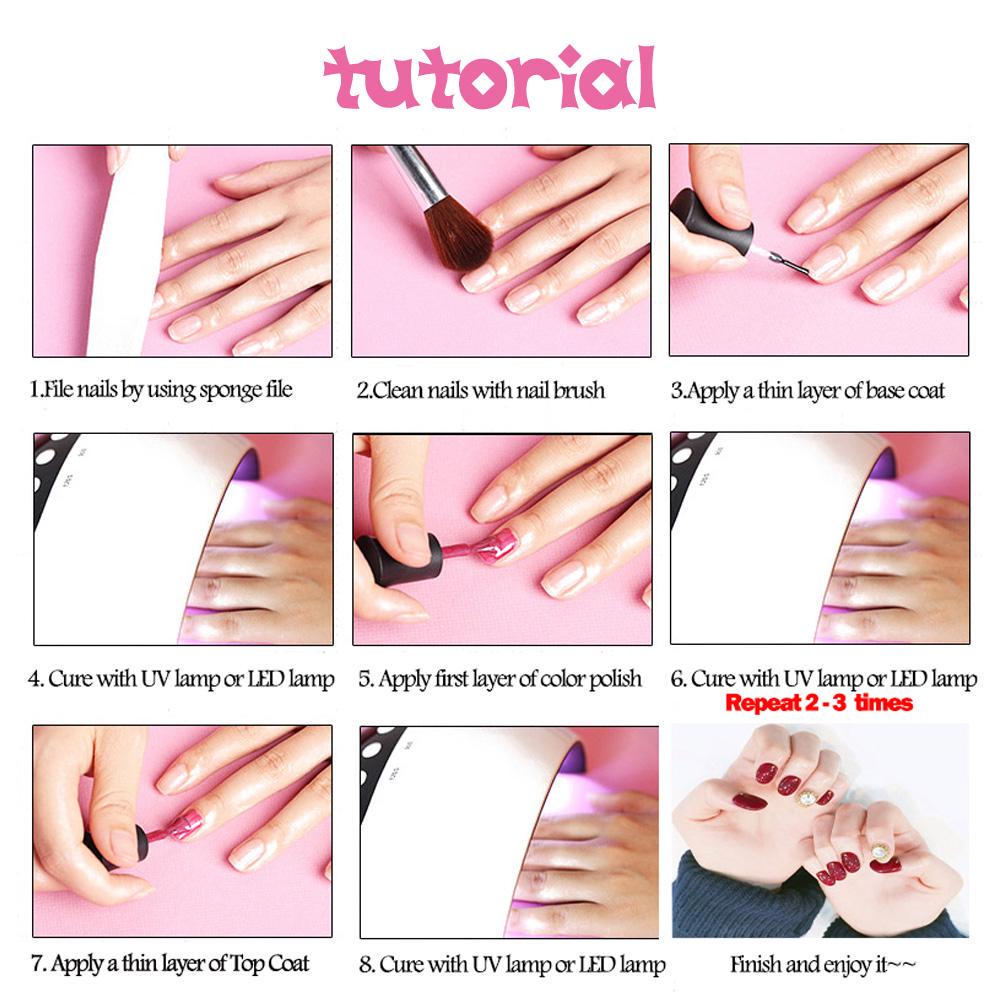 tutorial

1.File nails by using sponge file

2.Clean nails with nail brush

3.Apply a thin layer of base coat

4. Cure with UV lamp or LED lamp

5. Apply first layer of color polish

6. Cure with UV lamp or LED lamp

Repeat 2 - 3 times

7. Apply a thin layer of Top Coat

8. Cure with UV lamp or LED lamp

Finish and enjoy it~~