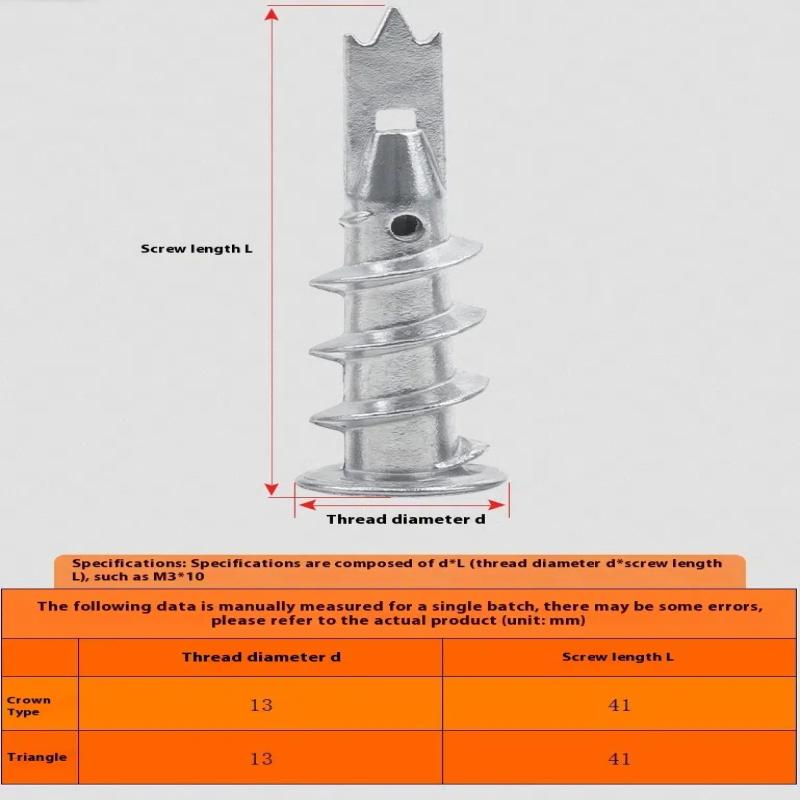 Screw length L

Thread diameter d

Specifications: Specifications are composed of d*L (thread diameter d*screw length L), such as M3*10

The following data is manually measured for a single batch, there may be some errors, please refer to the actual product (unit: mm)

| | Thread diameter d | Screw length L |
|---|---|---|
| Crown Type | 13 | 41 |
| Triangle | 13 | 41 |