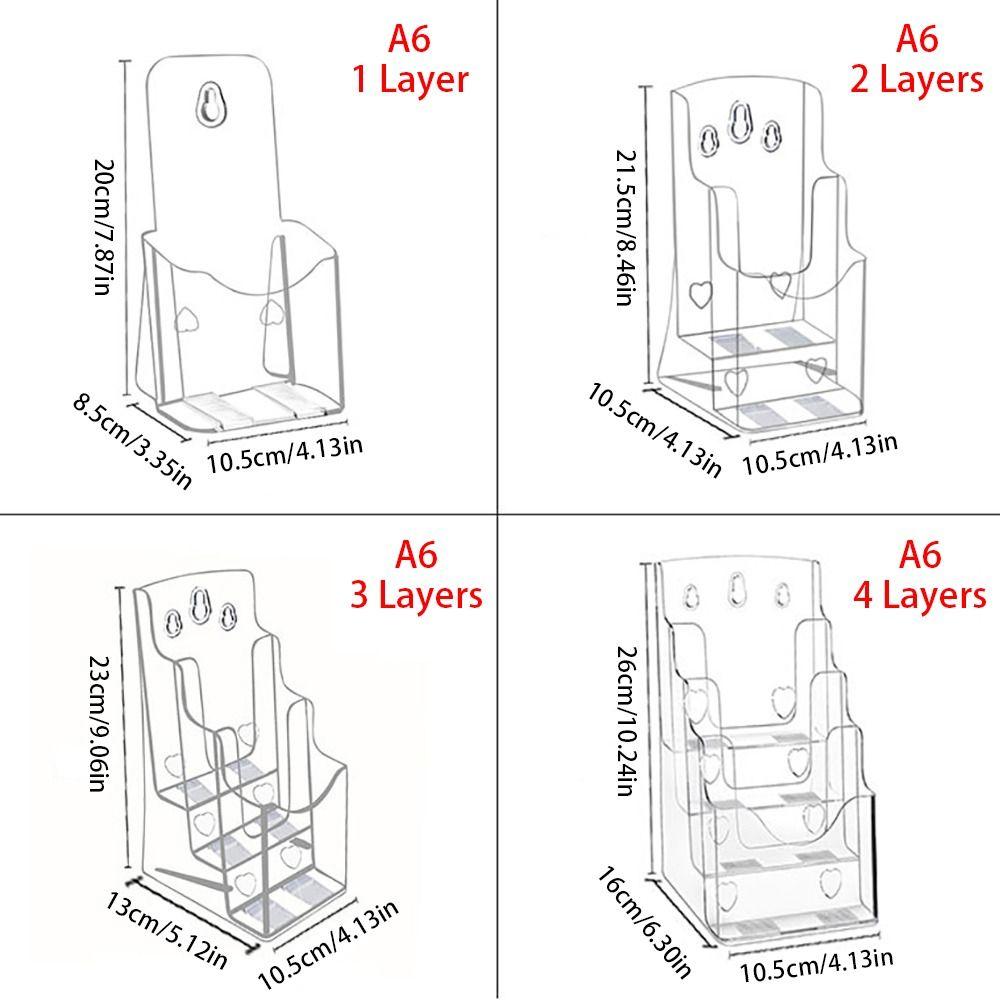 A6
1 Layer

20cm/7.87in

8.5cm/3.35in

10.5cm/4.13in

A6
2 Layers

21.5cm/8.46in

10.5cm/4.13in

10.5cm/4.13in

A6
3 Layers

23cm/9.06in

13cm/5.12in

10.5cm/4.13in

A6
4 Layers

26cm/10.24in

16cm/6.30in

10.5cm/4.13in