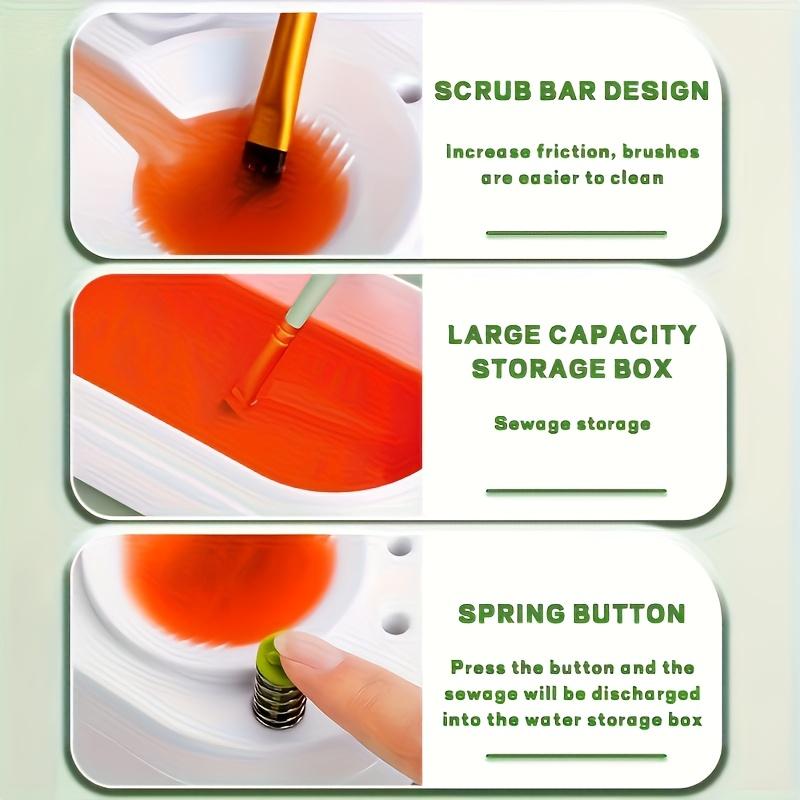 SCRUB BAR DESIGN

Increase friction, brushes are easier to clean

LARGE CAPACITY STORAGE BOX

Sewage storage

SPRING BUTTON

Press the button and the sewage will be discharged into the water storage box