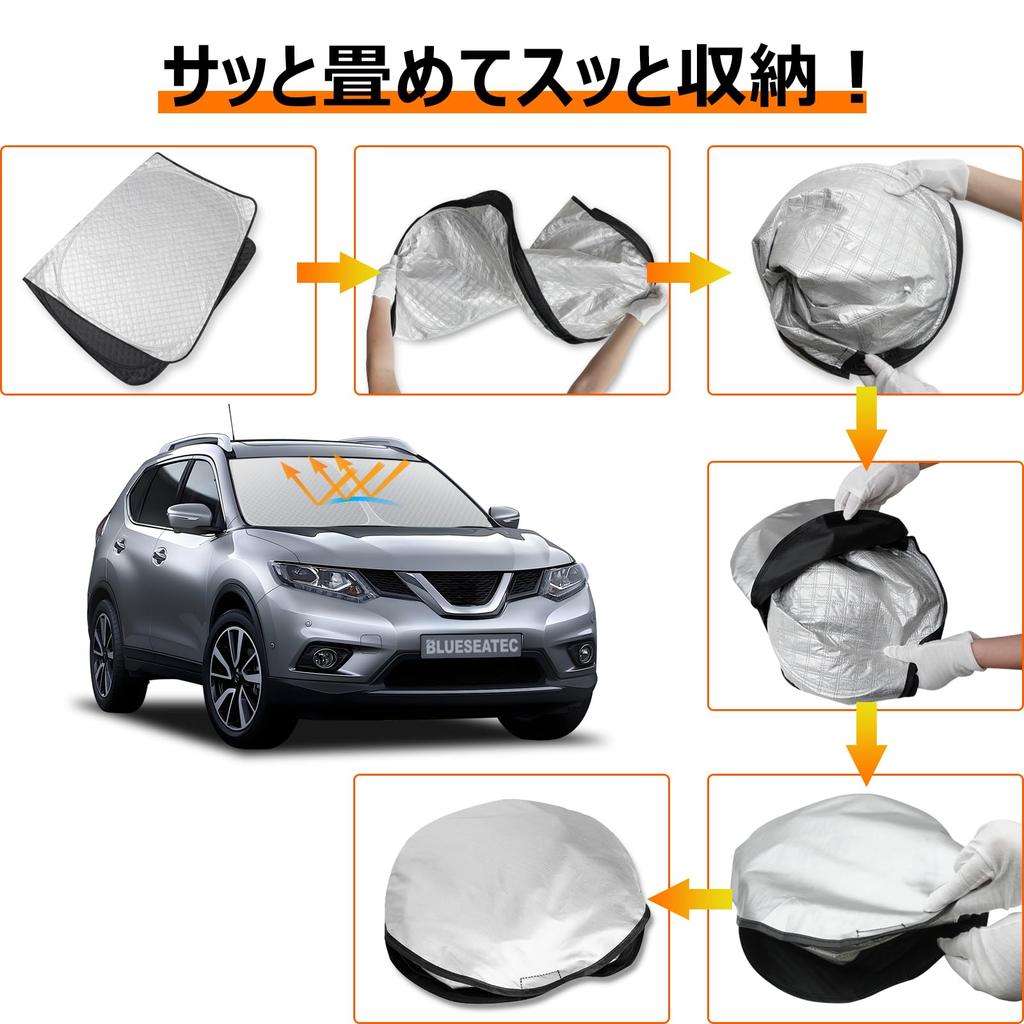 サッと畳めてスッと収納！

BLUESEATEC