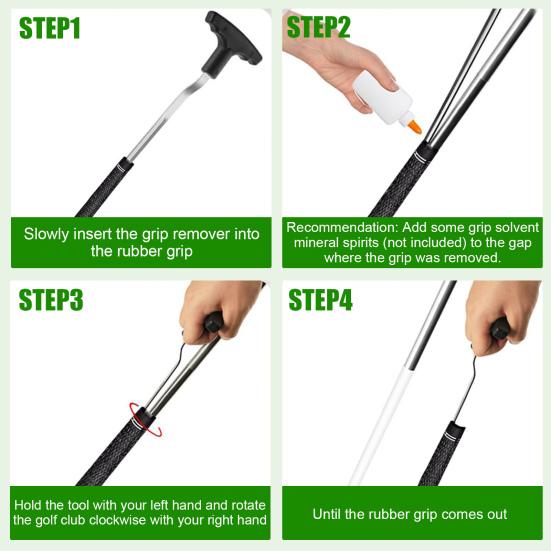 STEP1

Slowly insert the grip remover into the rubber grip

STEP2

Recommendation: Add some grip solvent mineral spirits (not included) to the gap where the grip was removed.

STEP3

Hold the tool with your left hand and rotate the golf club clockwise with your right hand

STEP4

Until the rubber grip comes out